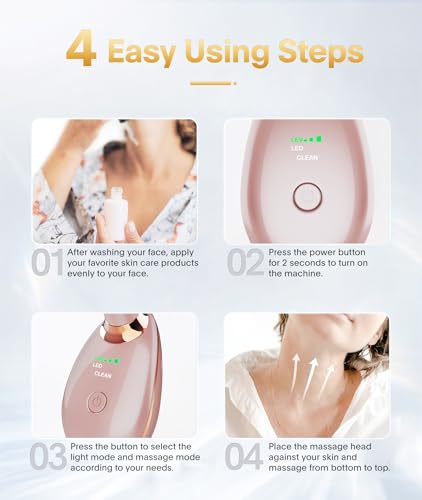 4 Easy Using Steps

LEV
LED
CLEAN

01 After washing your face, apply your favorite skin care products evenly to your face.

02 Press the power button for 2 seconds to turn on the machine.

LEV
LED
CLEAN

03 Press the button to select the light mode and massage mode according to your needs.

04 Place the massage head against your skin and massage from bottom to top.