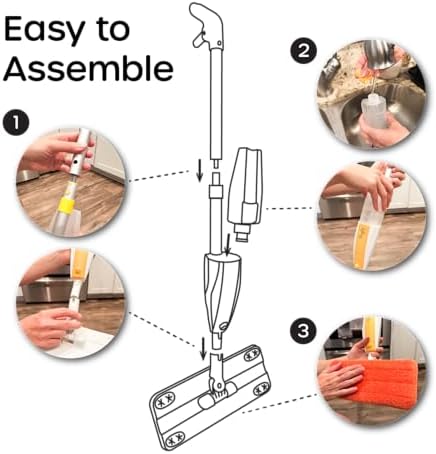 Easy to Assemble

1

2

3