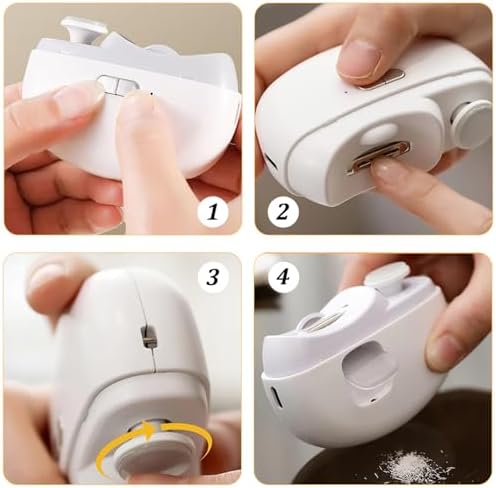 1

2

3

4