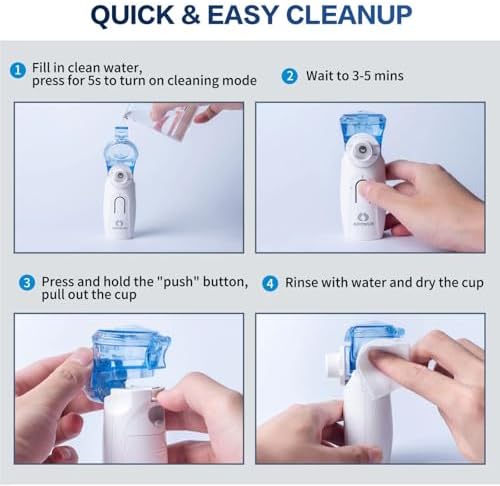 QUICK & EASY CLEANUP

1 Fill in clean water, press for 5s to turn on cleaning mode

2 Wait to 3-5 mins

3 Press and hold the "push" button, pull out the cup

4 Rinse with water and dry the cup