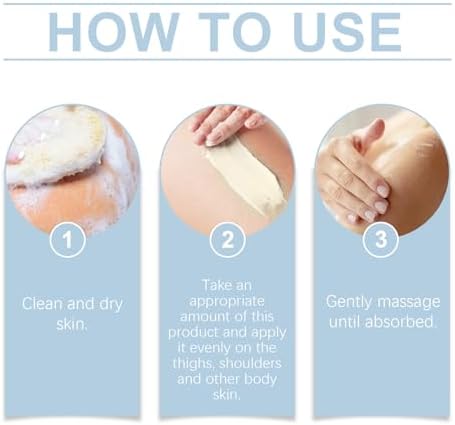 HOW TO USE

1

Clean and dry skin.

2

Take an appropriate amount of this product and apply it evenly on the thighs, shoulders and other body skin.

3

Gently massage until absorbed.