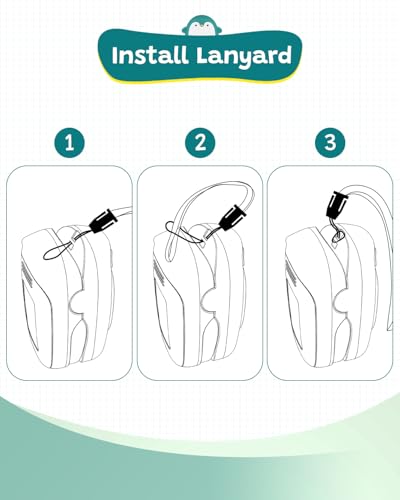 Install Lanyard

1

2

3