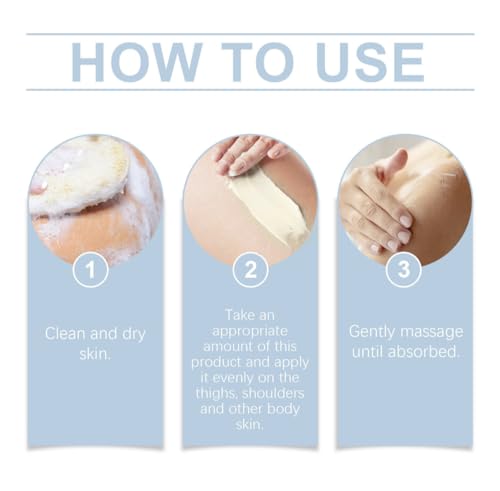 HOW TO USE

1

Clean and dry skin.

2

Take an appropriate amount of this product and apply it evenly on the thighs, shoulders and other body skin.

3

Gently massage until absorbed.