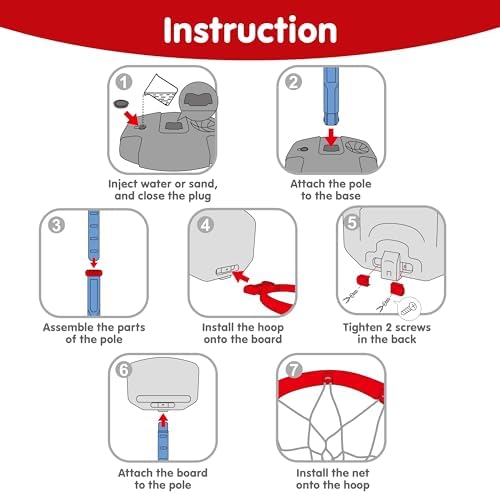 Instruction

1
Inject water or sand, and close the plug

2
Attach the pole to the base

3
Assemble the parts of the pole

4
Install the hoop onto the board

5
Tighten 2 screws in the back

6
Attach the board to the pole

7
Install the net onto the hoop