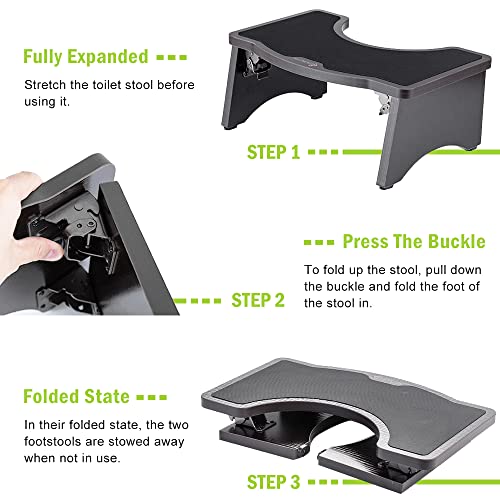 Fully Expanded

Stretch the toilet stool before using it.

STEP 1

Press The Buckle

To fold up the stool, pull down the buckle and fold the foot of the stool in.

STEP 2

Folded State

In their folded state, the two footstools are stowed away when not in use.

STEP 3