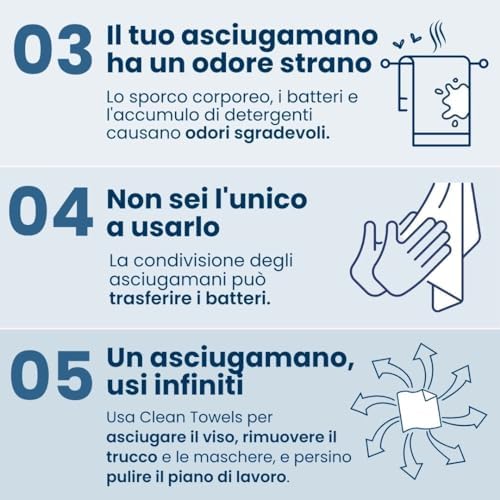 03 Il tuo asciugamano ha un odore strano

Lo sporco corporeo, i batteri e l'accumulo di detergenti causano odori sgradevoli.

04 Non sei l'unico a usarlo

La condivisione degli asciugamani può trasferire i batteri.

05 Un asciugamano, usi infiniti

Usa Clean Towels per asciugare il viso, rimuovere il trucco e le maschere, e persino pulire il piano di lavoro.