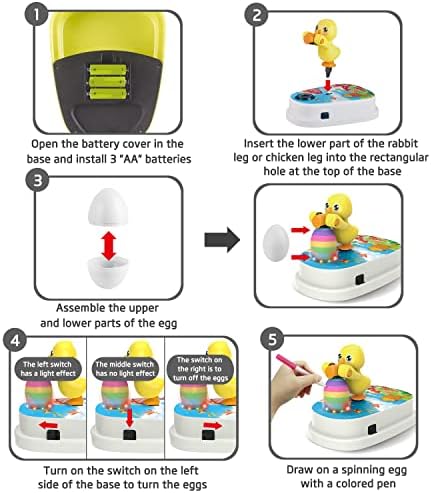 1

Open the battery cover in the base and install 3 "AA" batteries

2

Insert the lower part of the rabbit leg or chicken leg into the rectangular hole at the top of the base

3

Assemble the upper and lower parts of the egg

4

The left switch has a light effect

The middle switch has no light effect

The switch on the right is to turn off the eggs

Turn on the switch on the left side of the base to turn the eggs

5

Draw on a spinning egg with a colored pen