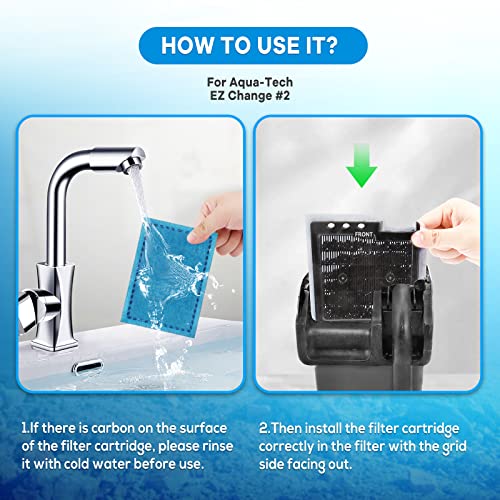 HOW TO USE IT?

For Aqua-Tech
EZ Change #2

FRONT

1.If there is carbon on the surface of the filter cartridge, please rinse it with cold water before use.

2.Then install the filter cartridge correctly in the filter with the grid side facing out.