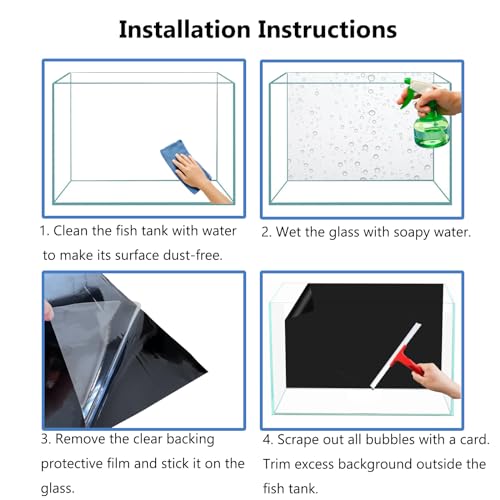 Installation Instructions

1. Clean the fish tank with water to make its surface dust-free.

2. Wet the glass with soapy water.

3. Remove the clear backing protective film and stick it on the glass.

4. Scrape out all bubbles with a card. Trim excess background outside the fish tank.