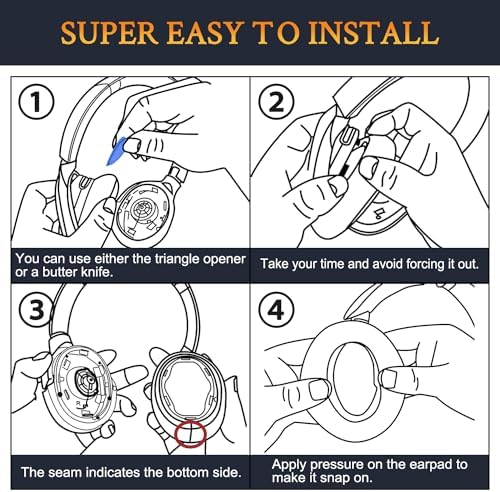 SUPER EASY TO INSTALL

1

You can use either the triangle opener or a butter knife.

2

Take your time and avoid forcing it out.

3

R

The seam indicates the bottom side.

4

Apply pressure on the earpad to make it snap on.