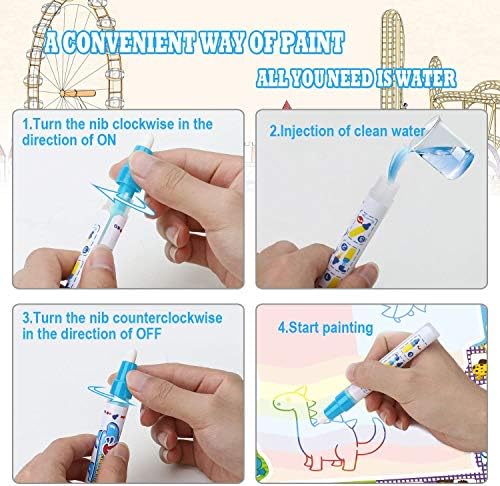 A CONVENIENT WAY OF PAINT

ALL YOU NEED IS WATER

1.Turn the nib clockwise in the direction of ON

2.Injection of clean water

3.Turn the nib counterclockwise in the direction of OFF

4.Start painting