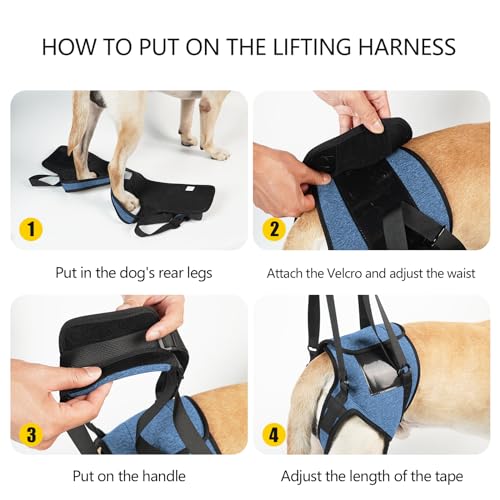 HOW TO PUT ON THE LIFTING HARNESS

1

Put in the dog's rear legs

2

Attach the Velcro and adjust the waist

3

Put on the handle

4

Adjust the length of the tape