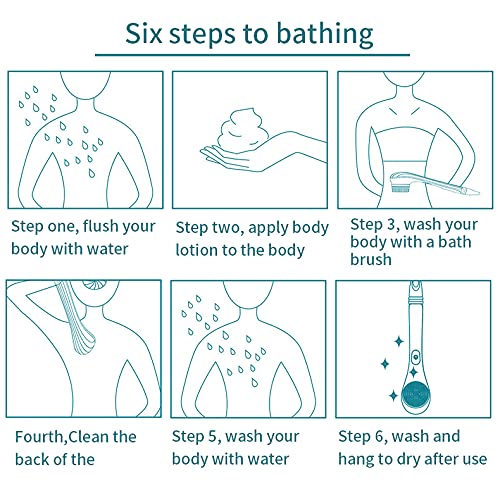 Six steps to bathing

Step one, flush your body with water

Step two, apply body lotion to the body

Step 3, wash your body with a bath brush

Fourth,Clean the back of the

Step 5, wash your body with water

Step 6, wash and hang to dry after use