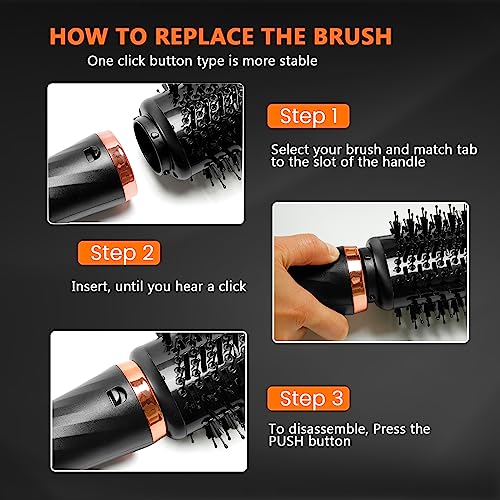 HOW TO REPLACE THE BRUSH

One click button type is more stable

Step 1

Select your brush and match tab to the slot of the handle

Step 2

Insert, until you hear a click

Step 3

To disassemble, Press the PUSH button