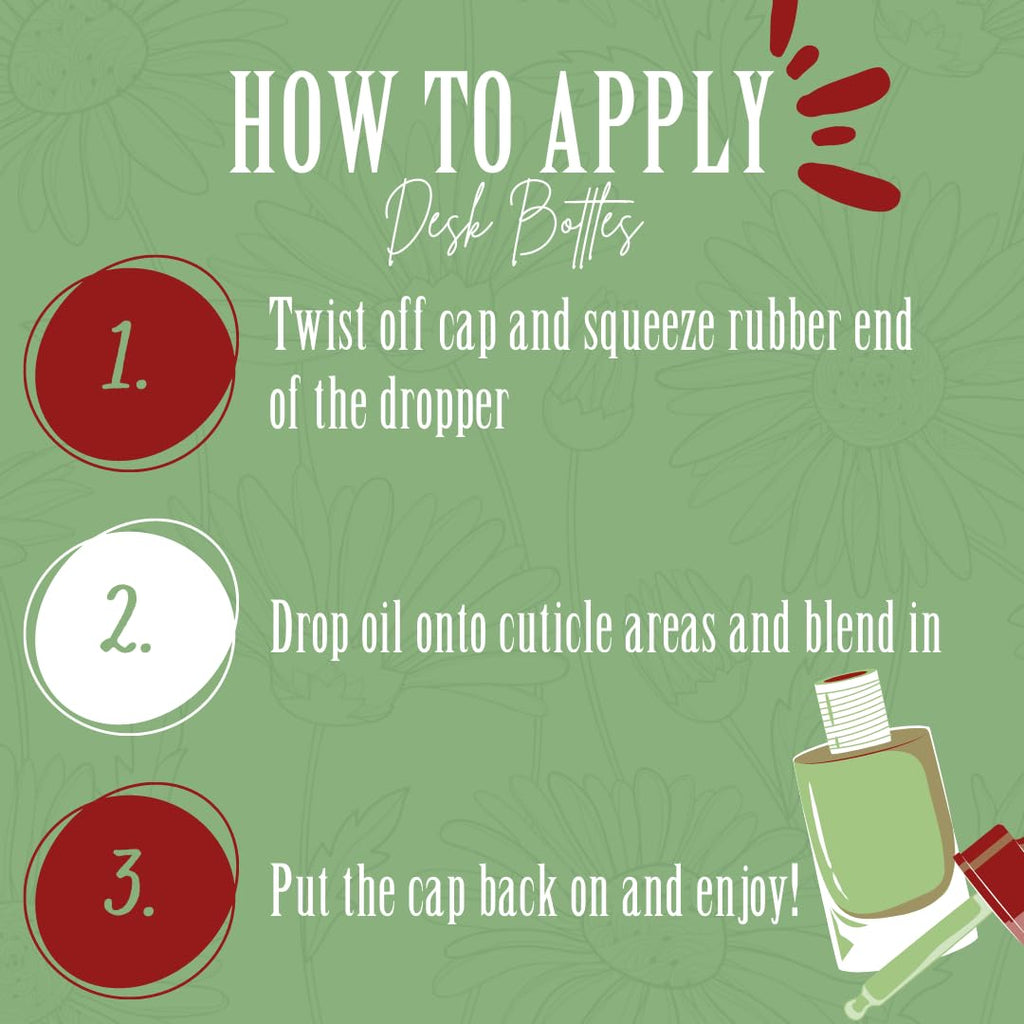 HOW TO APPLY
Desk Bottles

1. Twist off cap and squeeze rubber end of the dropper

2. Drop oil onto cuticle areas and blend in

3. Put the cap back on and enjoy!