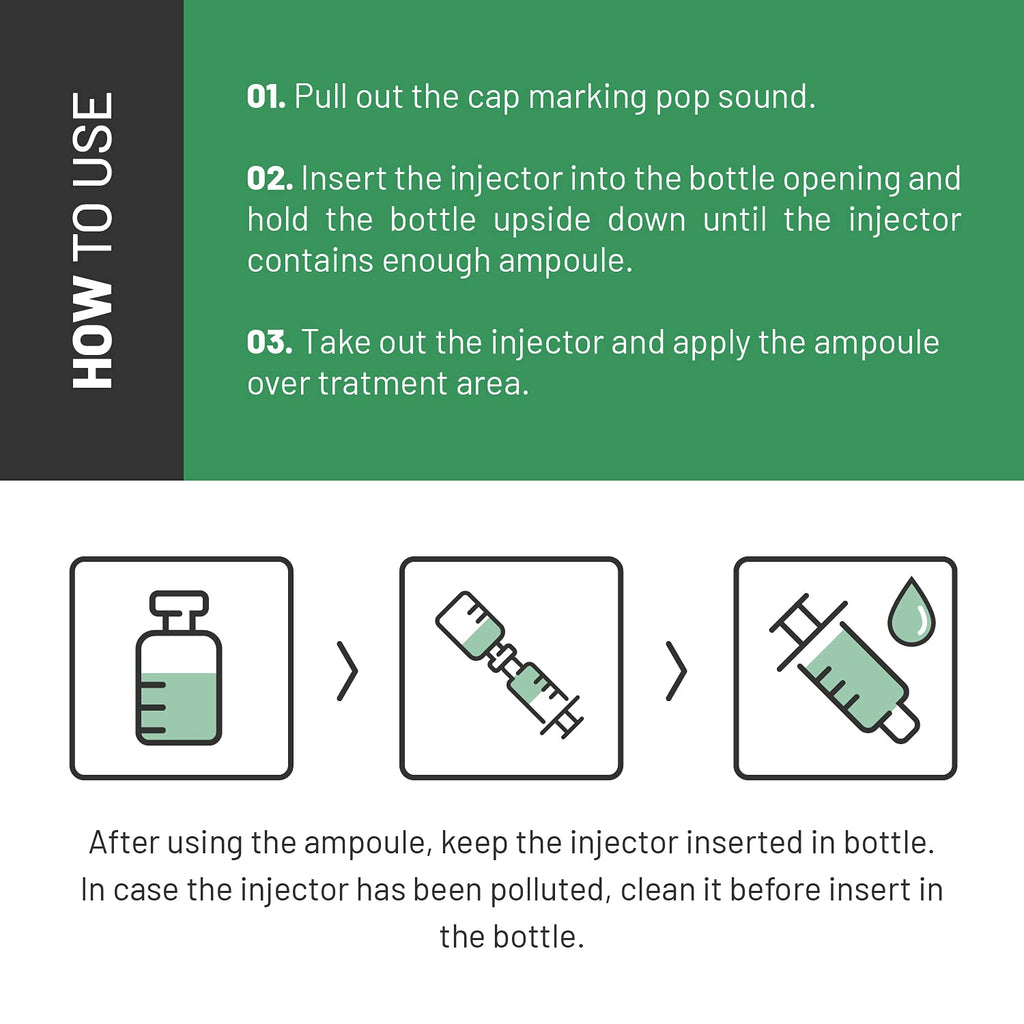 HOW TO USE

01. Pull out the cap marking pop sound.

02. Insert the injector into the bottle opening and hold the bottle upside down until the injector contains enough ampoule.

03. Take out the injector and apply the ampoule over tratment area.

After using the ampoule, keep the injector inserted in bottle. In case the injector has been polluted, clean it before insert in the bottle.