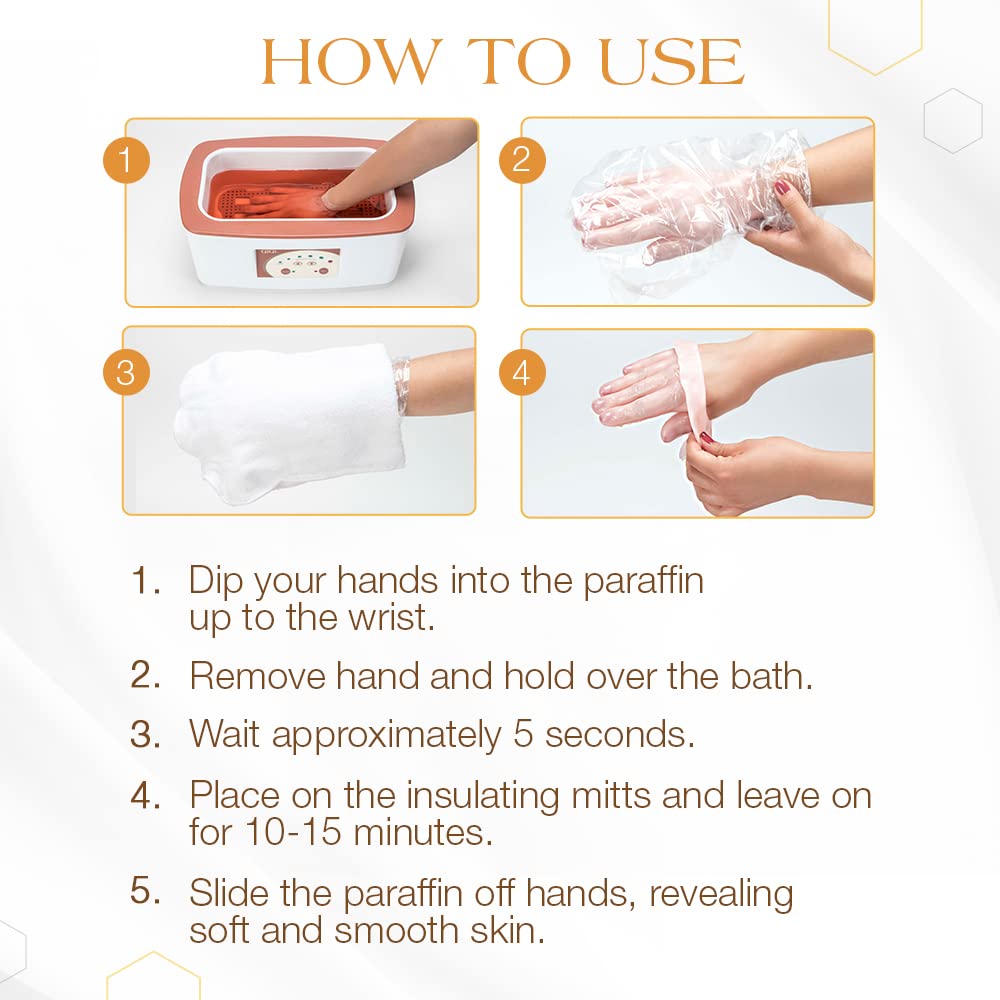 HOW TO USE

1

2

3

4

1. Dip your hands into the paraffin up to the wrist.

2. Remove hand and hold over the bath.

3. Wait approximately 5 seconds.

4. Place on the insulating mitts and leave on for 10-15 minutes.

5. Slide the paraffin off hands, revealing soft and smooth skin.