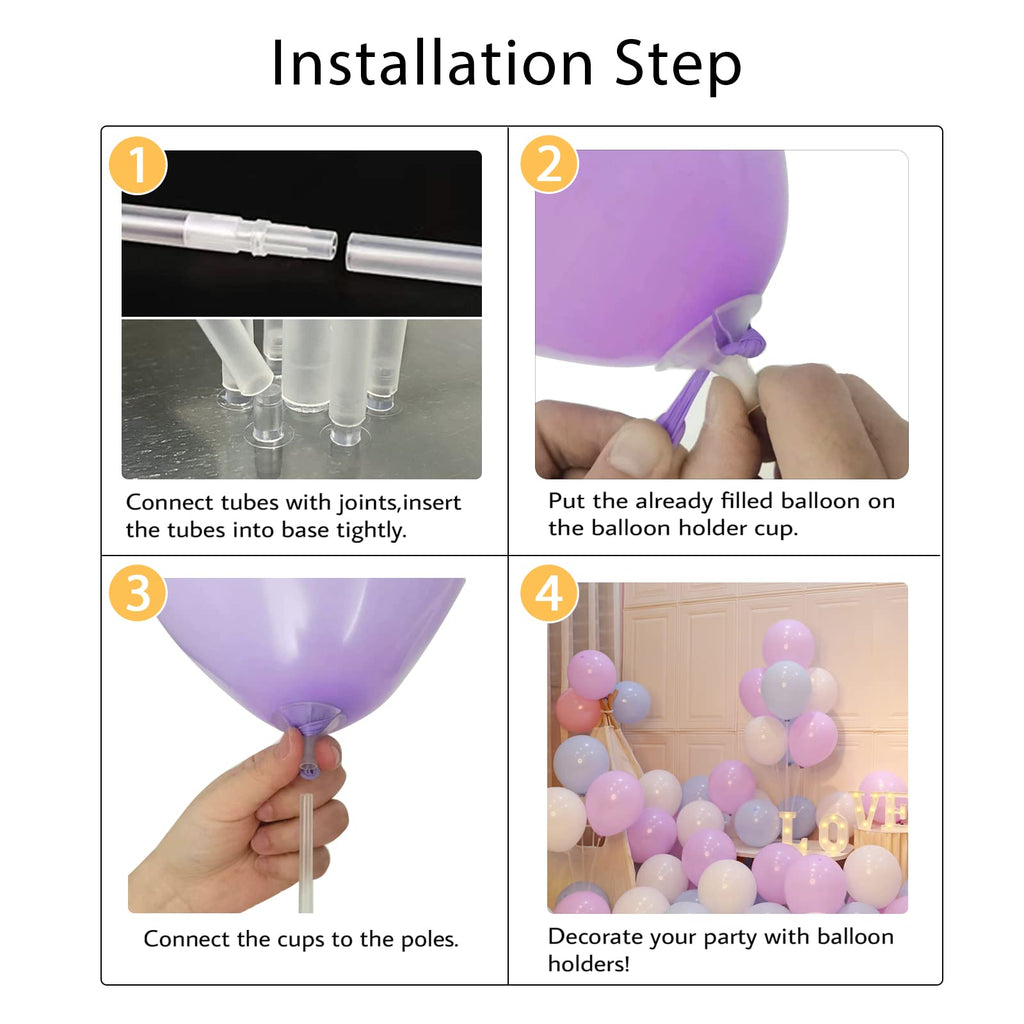 Installation Step

1

Connect tubes with joints,insert the tubes into base tightly.

2

Put the already filled balloon on the balloon holder cup.

3

Connect the cups to the poles.

4

LOVE

Decorate your party with balloon holders!