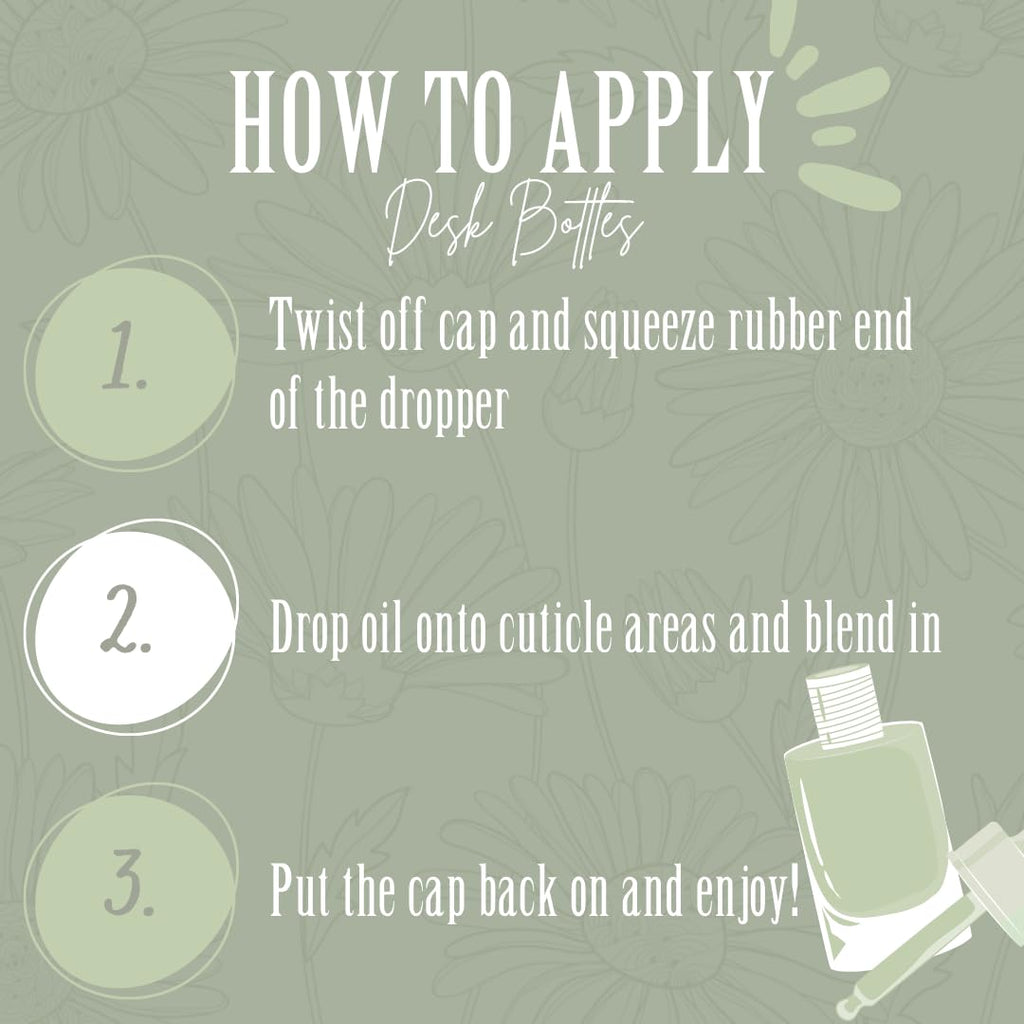 HOW TO APPLY
Desk Bottles

1. Twist off cap and squeeze rubber end of the dropper

2. Drop oil onto cuticle areas and blend in

3. Put the cap back on and enjoy!