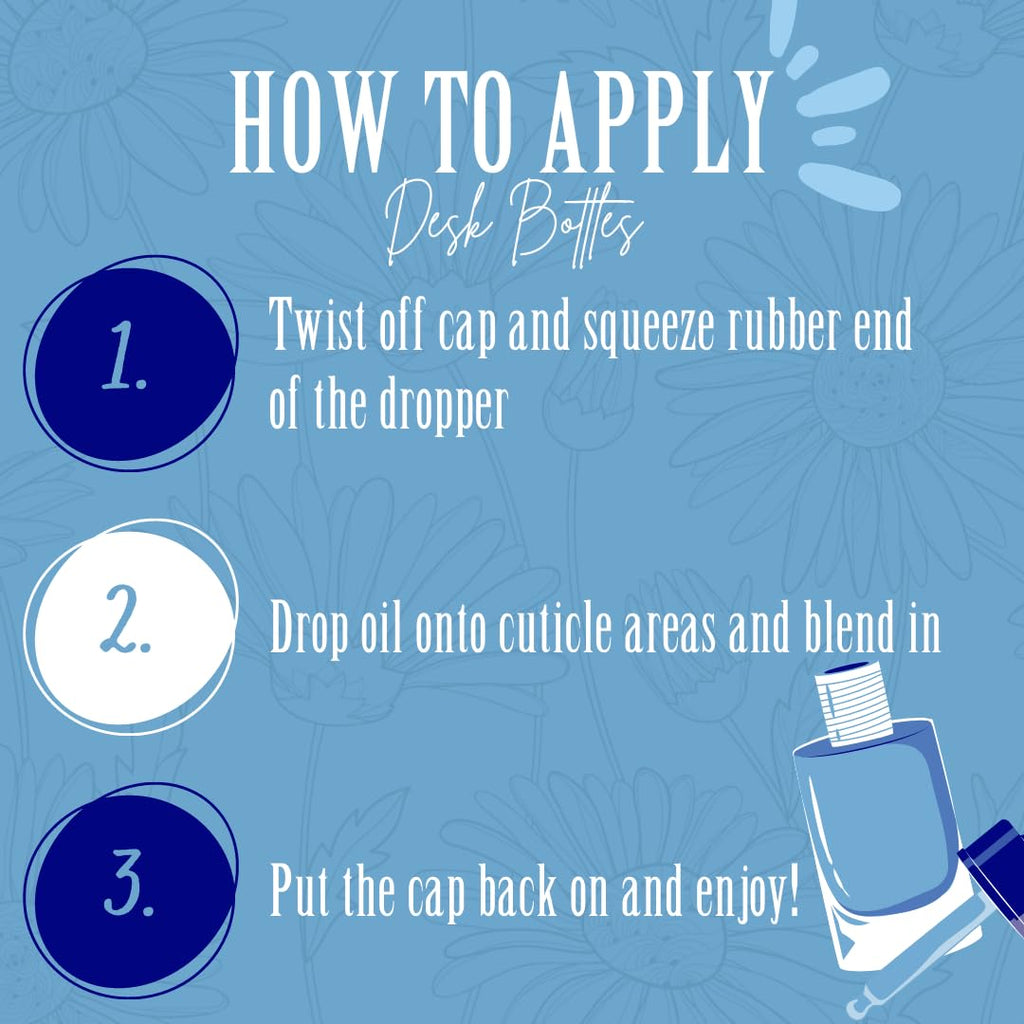 HOW TO APPLY

Desk Bottles

1.

Twist off cap and squeeze rubber end of the dropper

2.

Drop oil onto cuticle areas and blend in

3.

Put the cap back on and enjoy!