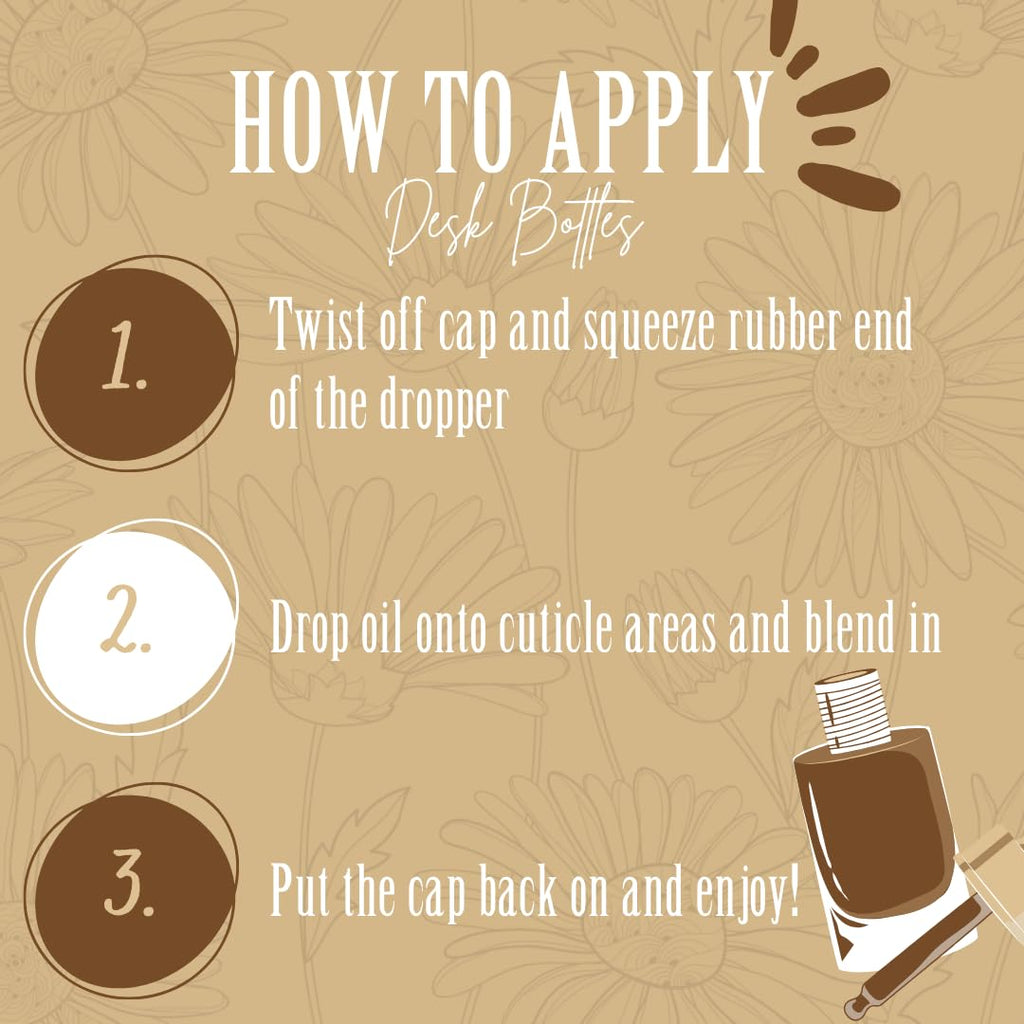 HOW TO APPLY

Desk Bottles

1.

Twist off cap and squeeze rubber end of the dropper

2.

Drop oil onto cuticle areas and blend in

3.

Put the cap back on and enjoy!