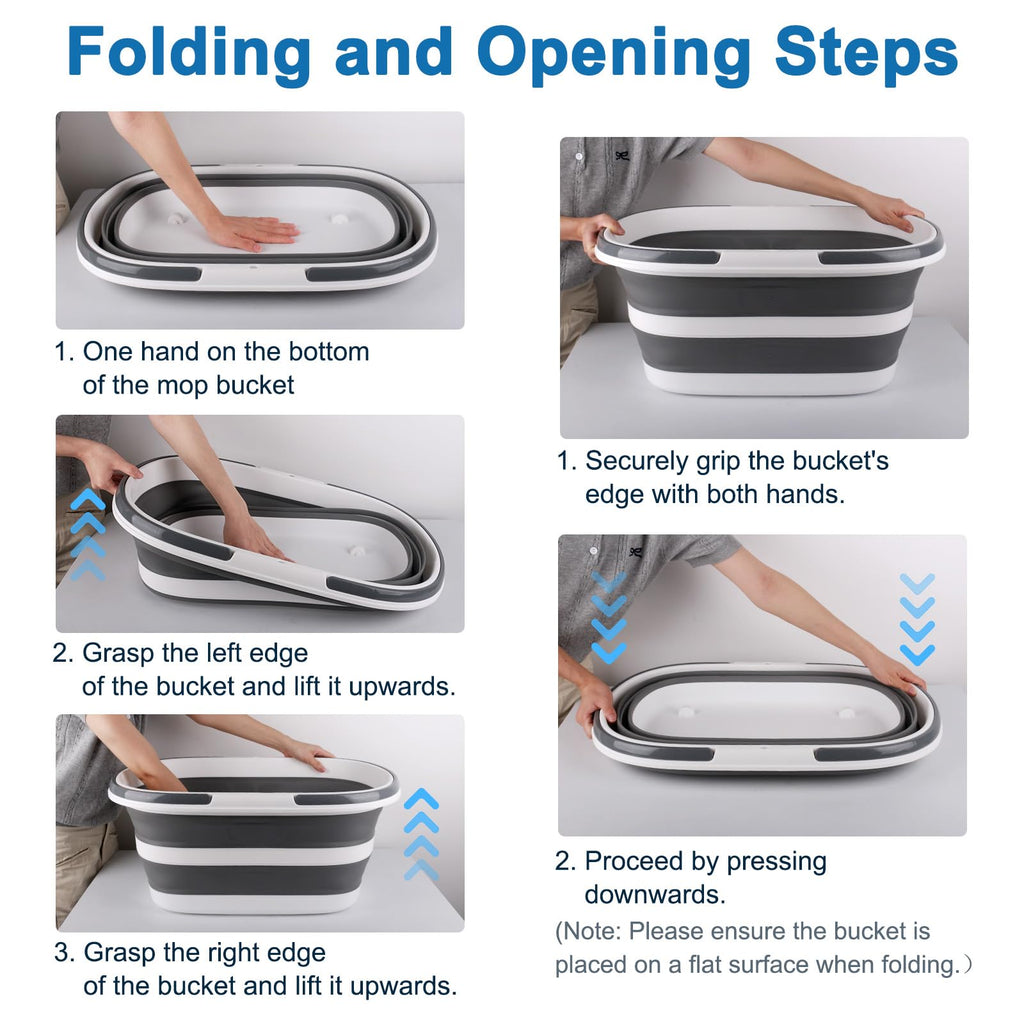 Folding and Opening Steps

1. One hand on the bottom of the mop bucket

2. Grasp the left edge of the bucket and lift it upwards.

3. Grasp the right edge of the bucket and lift it upwards.

1. Securely grip the bucket's edge with both hands.

2. Proceed by pressing downwards.

(Note: Please ensure the bucket is placed on a flat surface when folding.）