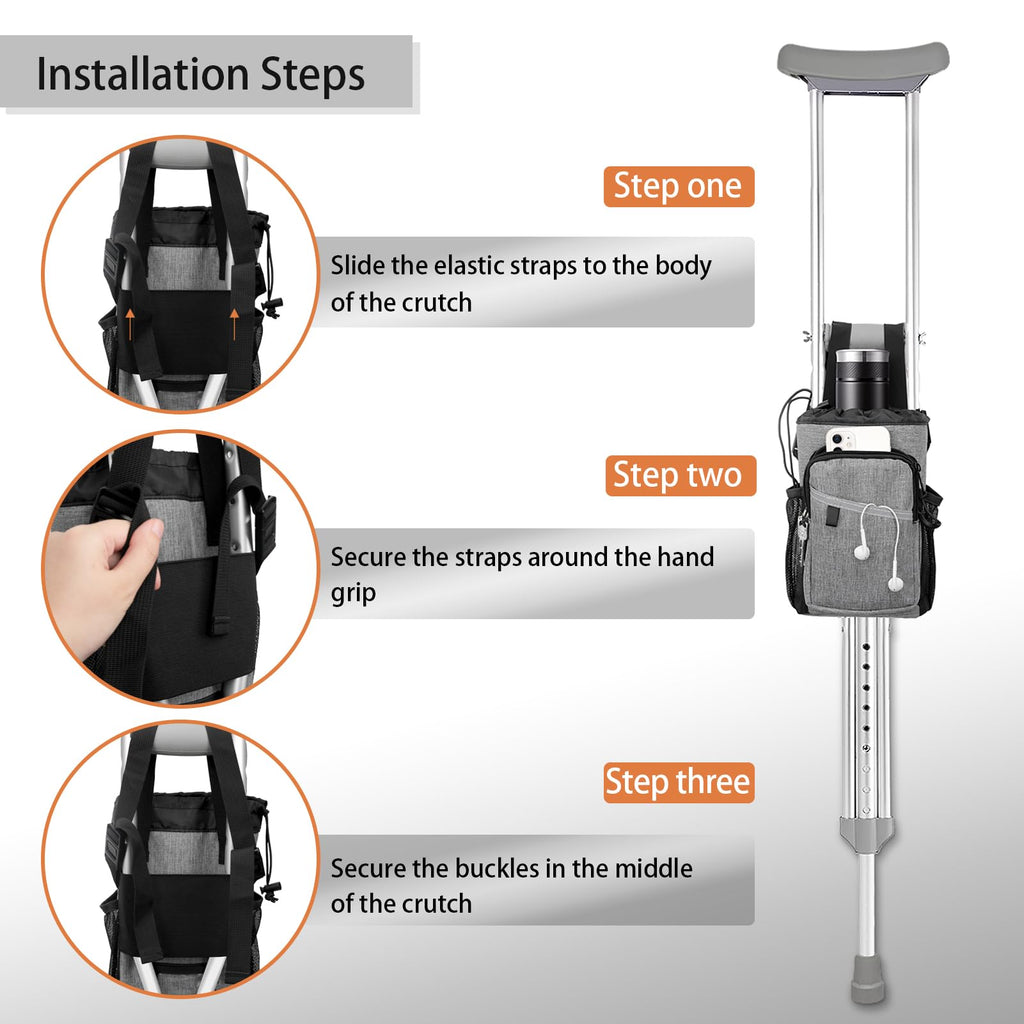 Installation Steps

Step one

Slide the elastic straps to the body of the crutch

Step two

Secure the straps around the hand grip

Step three

Secure the buckles in the middle of the crutch