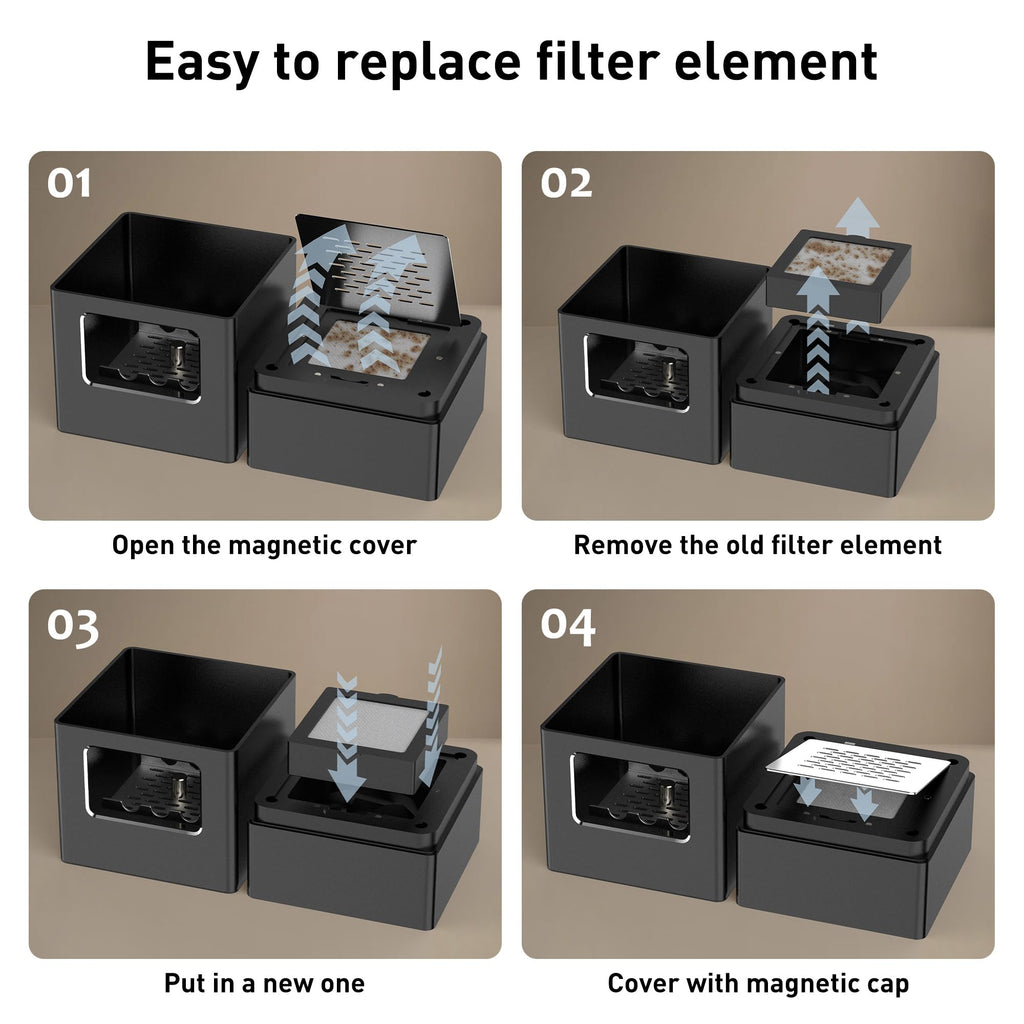 Easy to replace filter element

01

Open the magnetic cover

02

Remove the old filter element

03

Put in a new one

04

Cover with magnetic cap