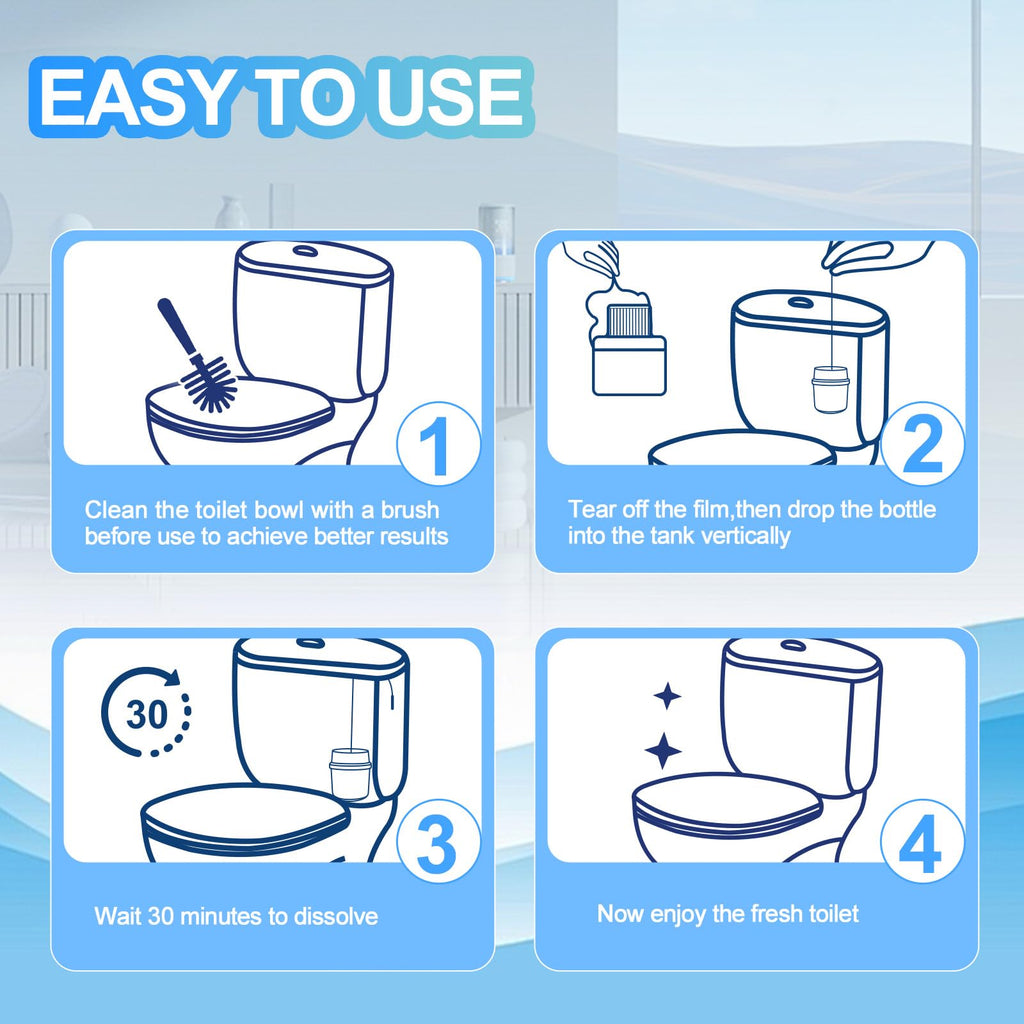 EASY TO USE

1

Clean the toilet bowl with a brush before use to achieve better results

2

Tear off the film,then drop the bottle into the tank vertically

30

3

Wait 30 minutes to dissolve

4

Now enjoy the fresh toilet