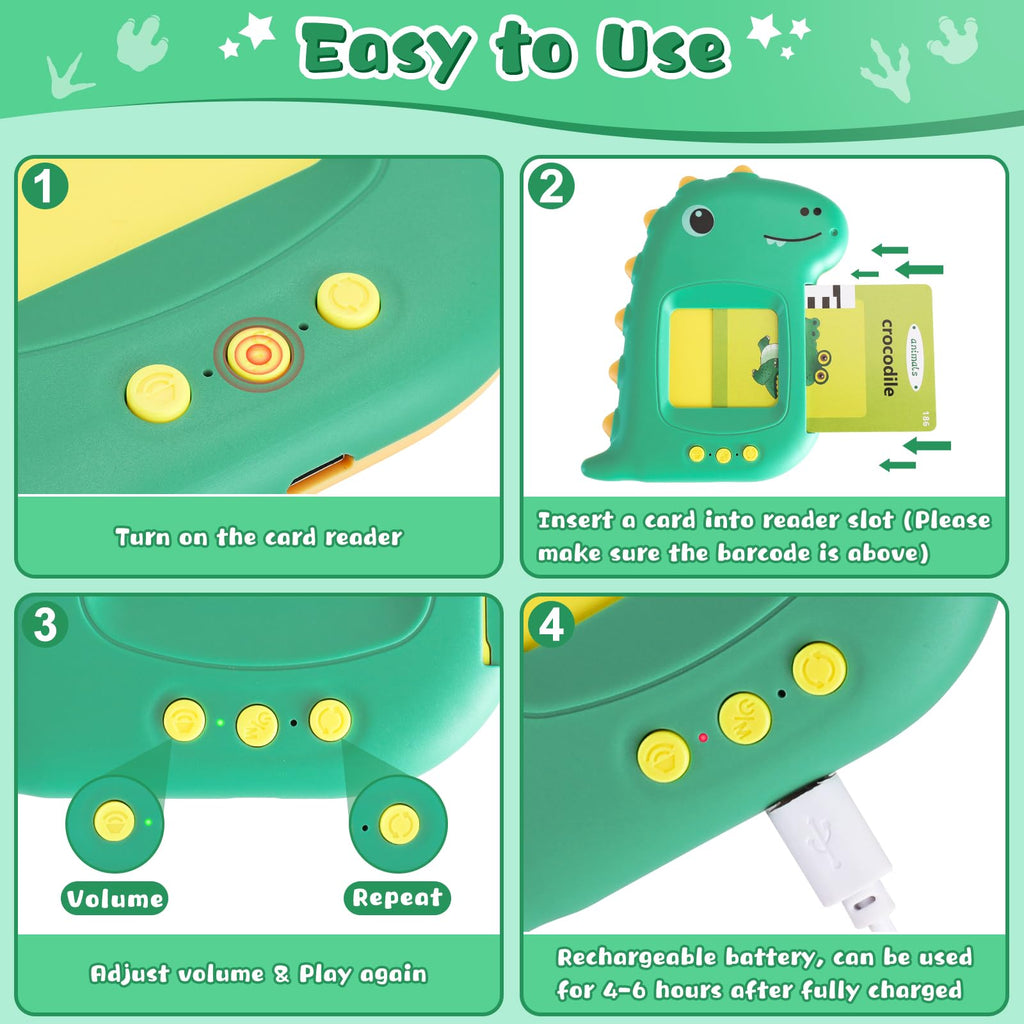 Easy to Use

1

Turn on the card reader

2

animals
crocodile
186

Insert a card into reader slot (Please make sure the barcode is above)

3

Volume

Repeat

Adjust volume & Play again

4

Rechargeable battery, can be used for 4-6 hours after fully charged