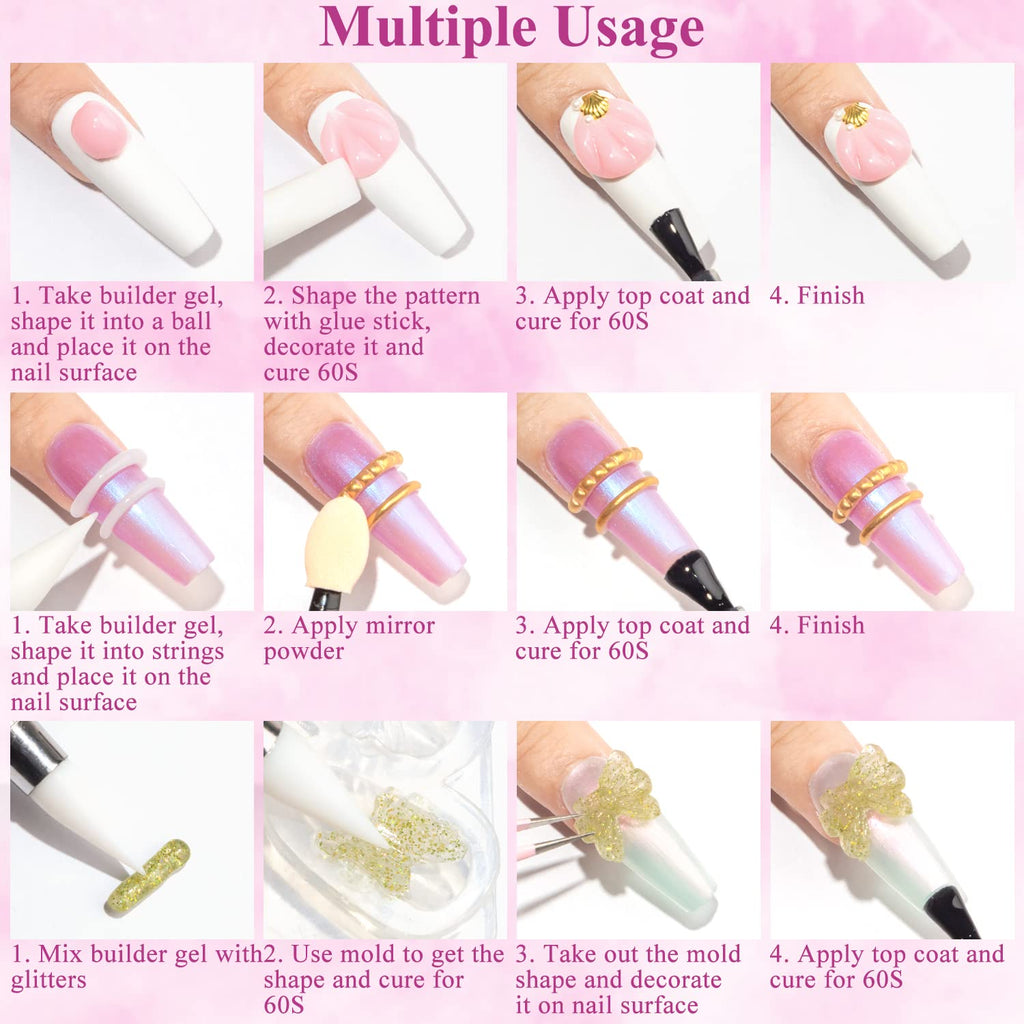 Multiple Usage

1. Take builder gel, shape it into a ball and place it on the nail surface

2. Shape the pattern with glue stick, decorate it and cure 60S

3. Apply top coat and cure for 60S

4. Finish

1. Take builder gel, shape it into strings and place it on the nail surface

2. Apply mirror powder

3. Apply top coat and cure for 60S

4. Finish

1. Mix builder gel with glitters

2. Use mold to get the shape and cure for 60S

3. Take out the mold shape and decorate it on nail surface

4. Apply top coat and cure for 60S