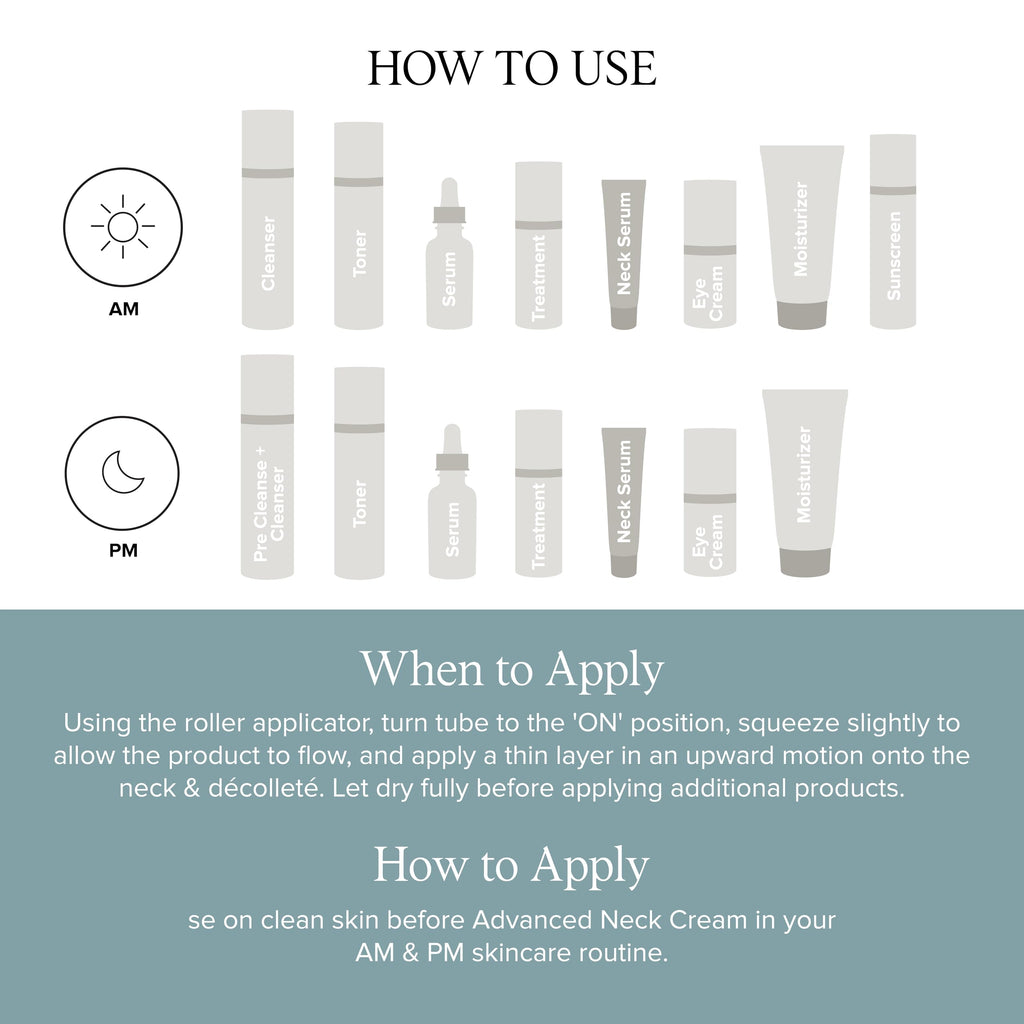 HOW TO USE

AM

Cleanser
Toner
Serum
Treatment
Neck Serum
Eye Cream
Moisturizer
Sunscreen

PM

Pre Cleanse + Cleanser
Toner
Serum
Treatment
Neck Serum
Eye Cream
Moisturizer

When to Apply

Using the roller applicator, turn tube to the 'ON' position, squeeze slightly to allow the product to flow, and apply a thin layer in an upward motion onto the neck & décolleté. Let dry fully before applying additional products.

How to Apply

se on clean skin before Advanced Neck Cream in your AM & PM skincare routine.