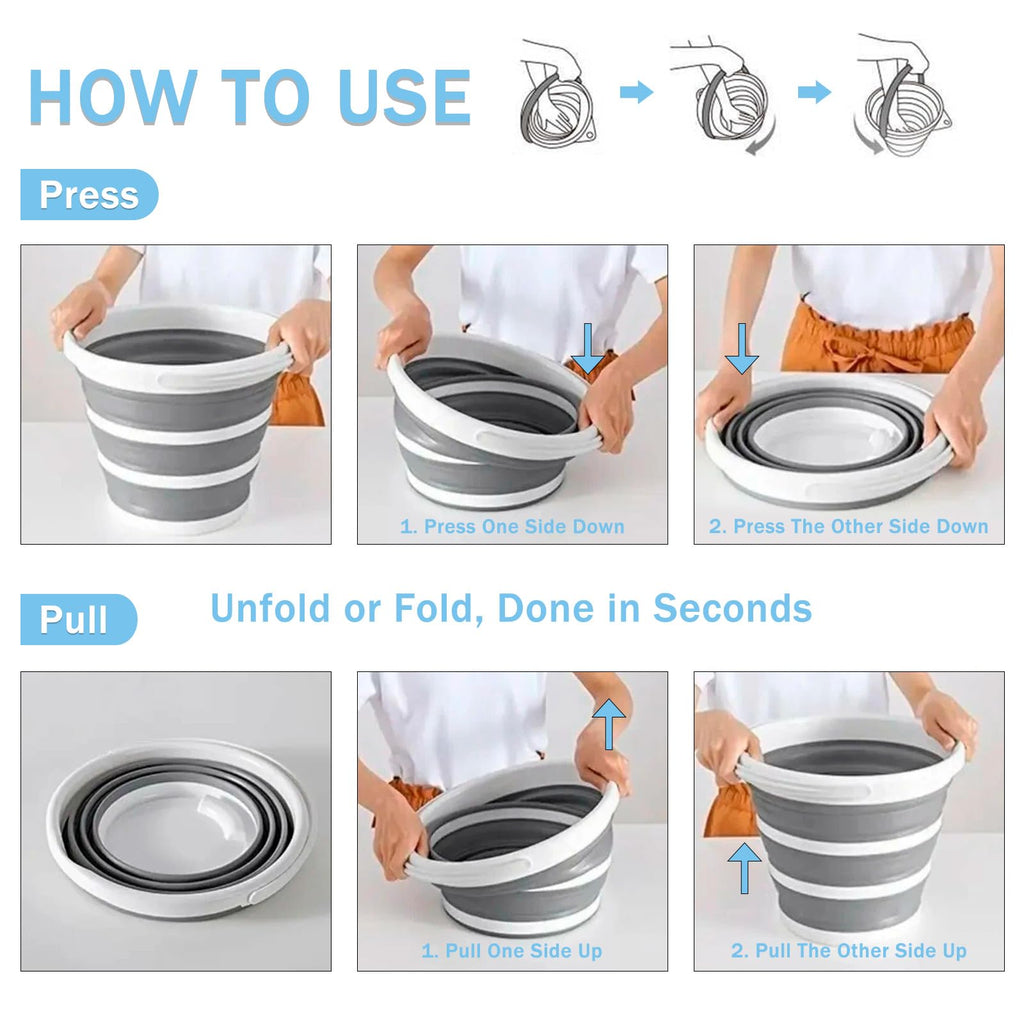 HOW TO USE

Press

1. Press One Side Down

2. Press The Other Side Down

Pull

Unfold or Fold, Done in Seconds

1. Pull One Side Up

2. Pull The Other Side Up