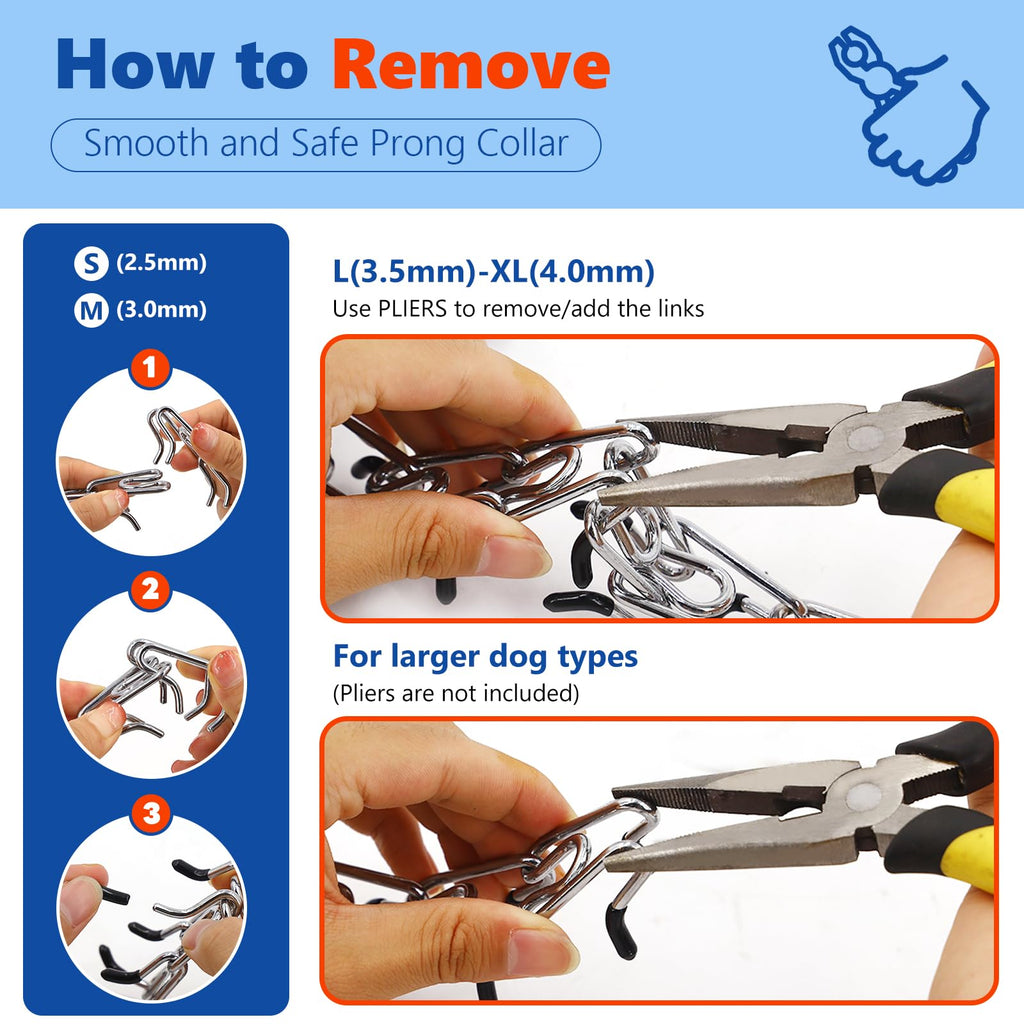 How to Remove

Smooth and Safe Prong Collar

S (2.5mm)

M (3.0mm)

1

2

3

L(3.5mm)-XL(4.0mm)

Use PLIERS to remove/add the links

For larger dog types

(Pliers are not included)