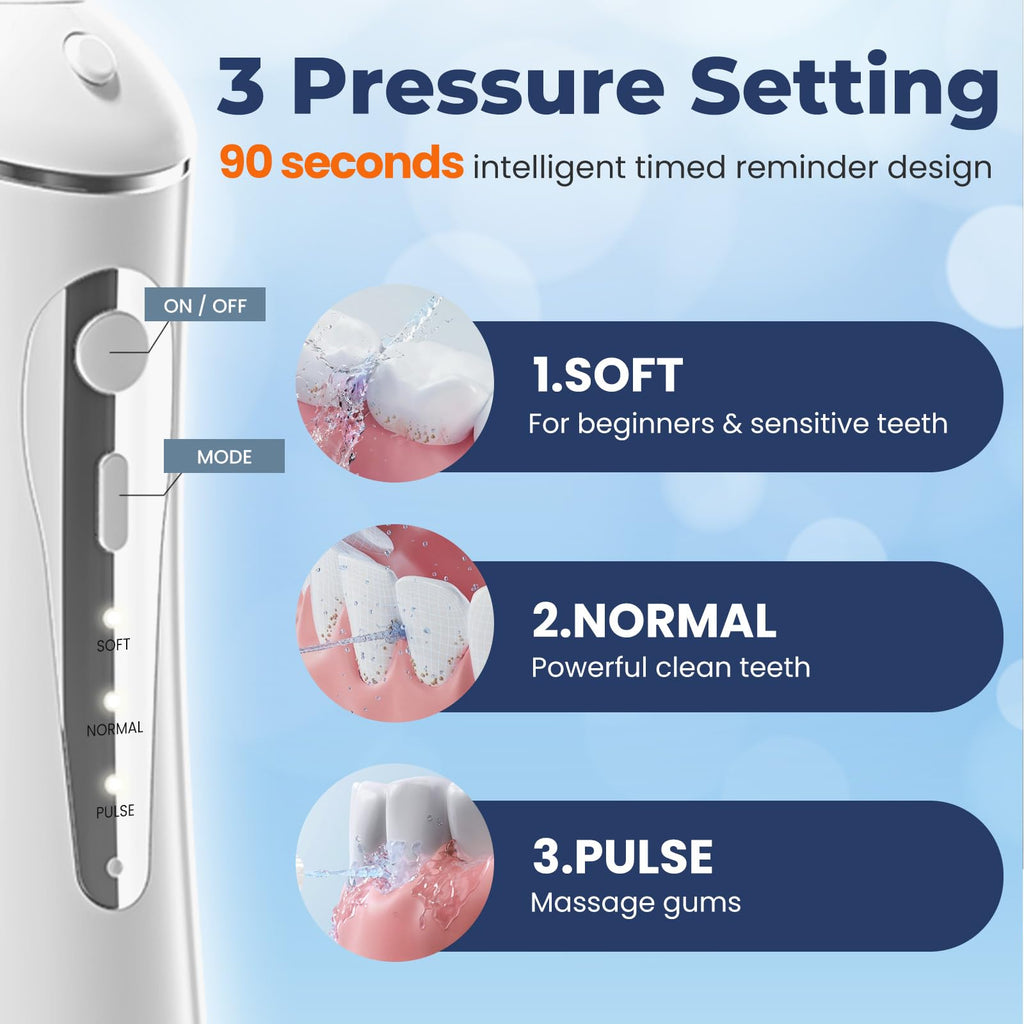 3 Pressure Setting

90 seconds intelligent timed reminder design

ON / OFF

MODE

SOFT

NORMAL

PULSE

1.SOFT
For beginners & sensitive teeth

2.NORMAL
Powerful clean teeth

3.PULSE
Massage gums