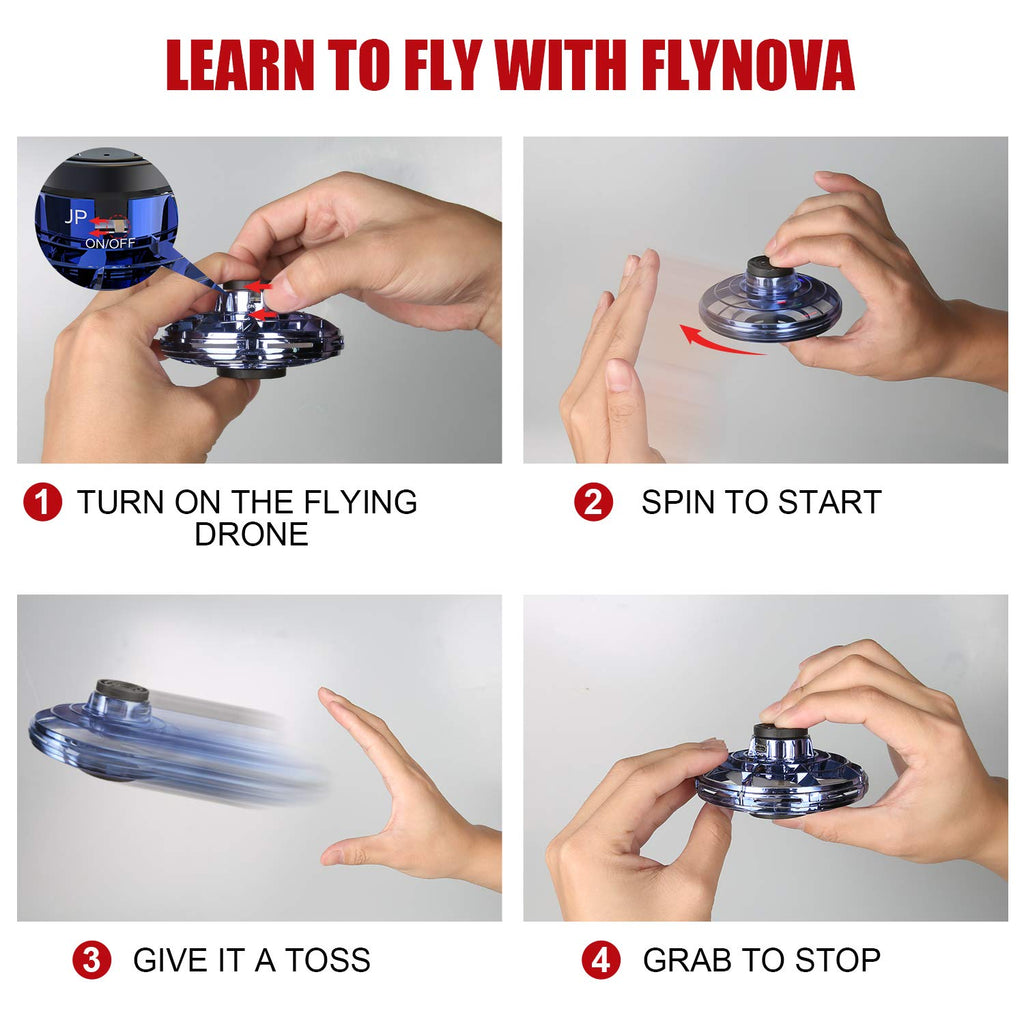 LEARN TO FLY WITH FLYNOVA

JP
ON/OFF

1 TURN ON THE FLYING DRONE

2 SPIN TO START

3 GIVE IT A TOSS

4 GRAB TO STOP