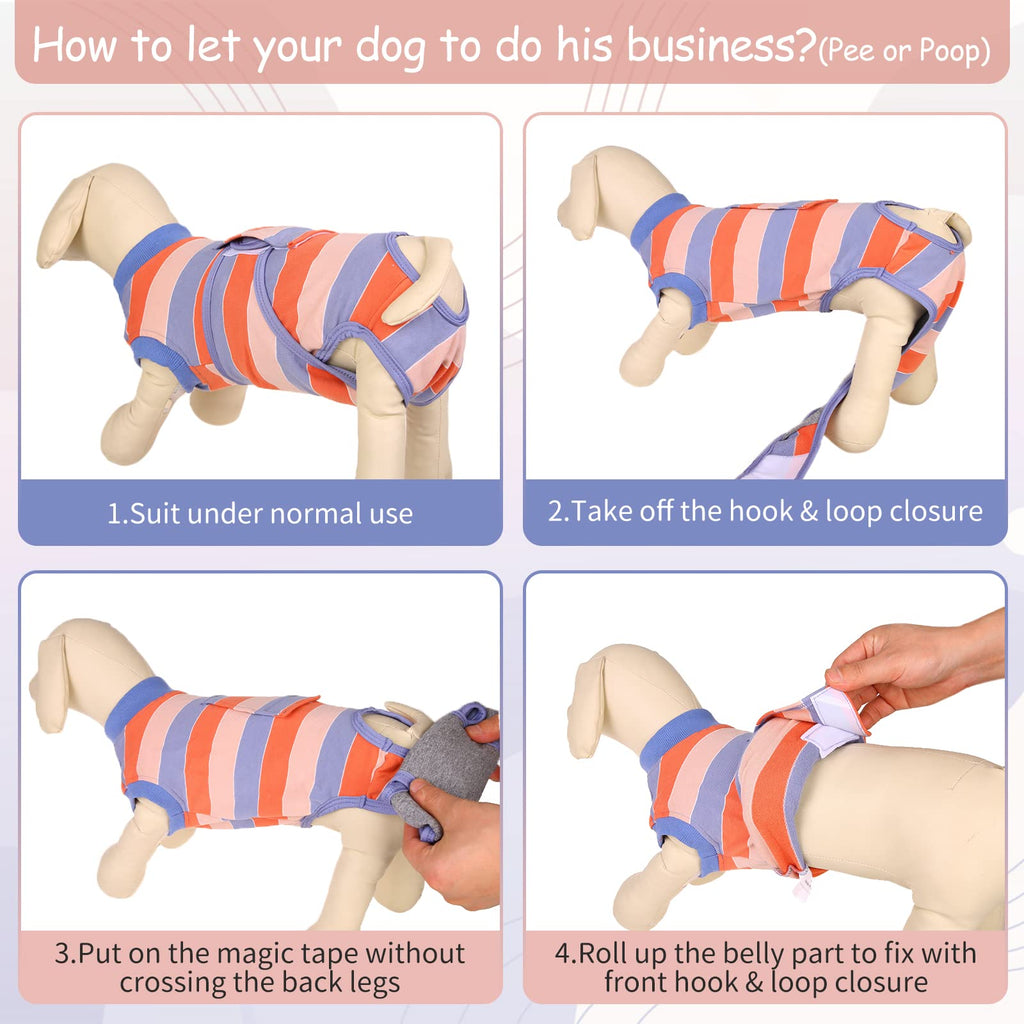 How to let your dog to do his business?(Pee or Poop)

1.Suit under normal use

2.Take off the hook & loop closure

3.Put on the magic tape without crossing the back legs

4.Roll up the belly part to fix with front hook & loop closure