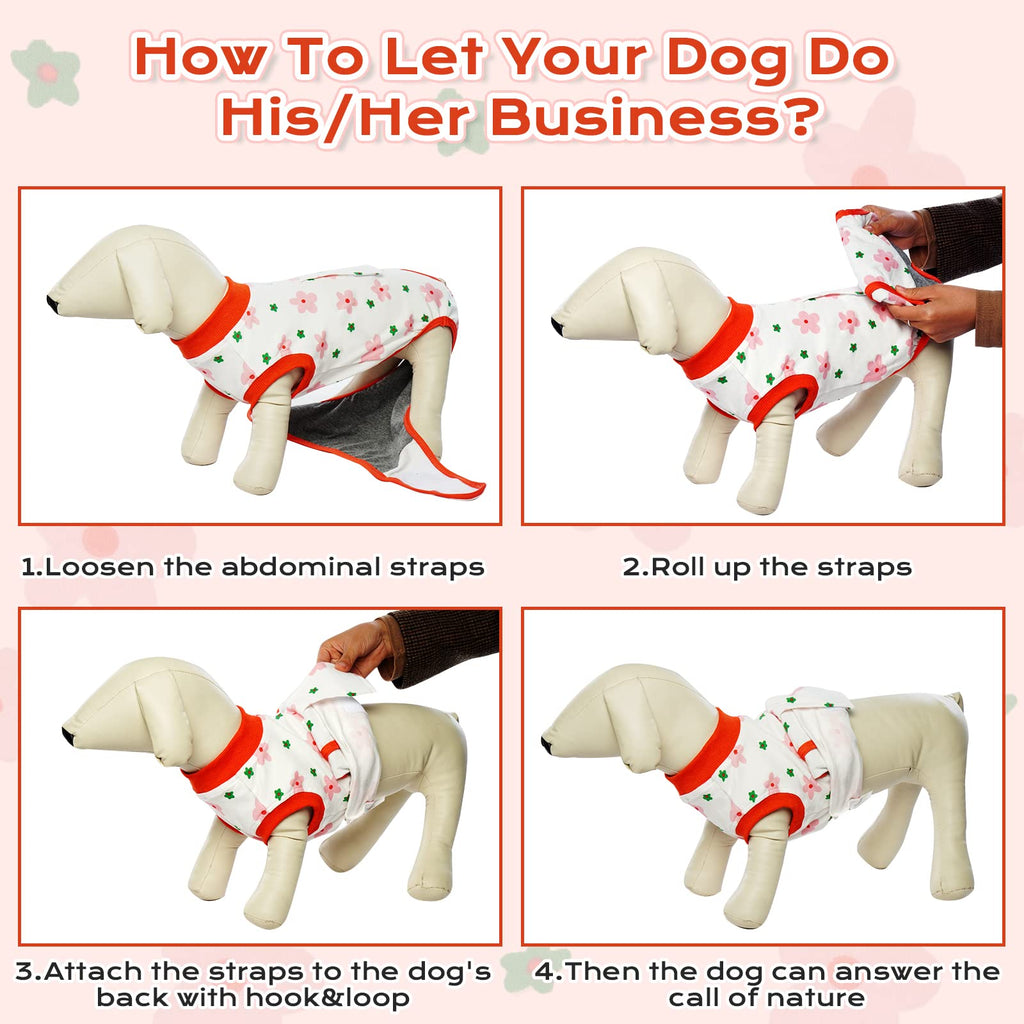 How To Let Your Dog Do His/Her Business?

1.Loosen the abdominal straps

2.Roll up the straps

3.Attach the straps to the dog's back with hook&loop

4.Then the dog can answer the call of nature