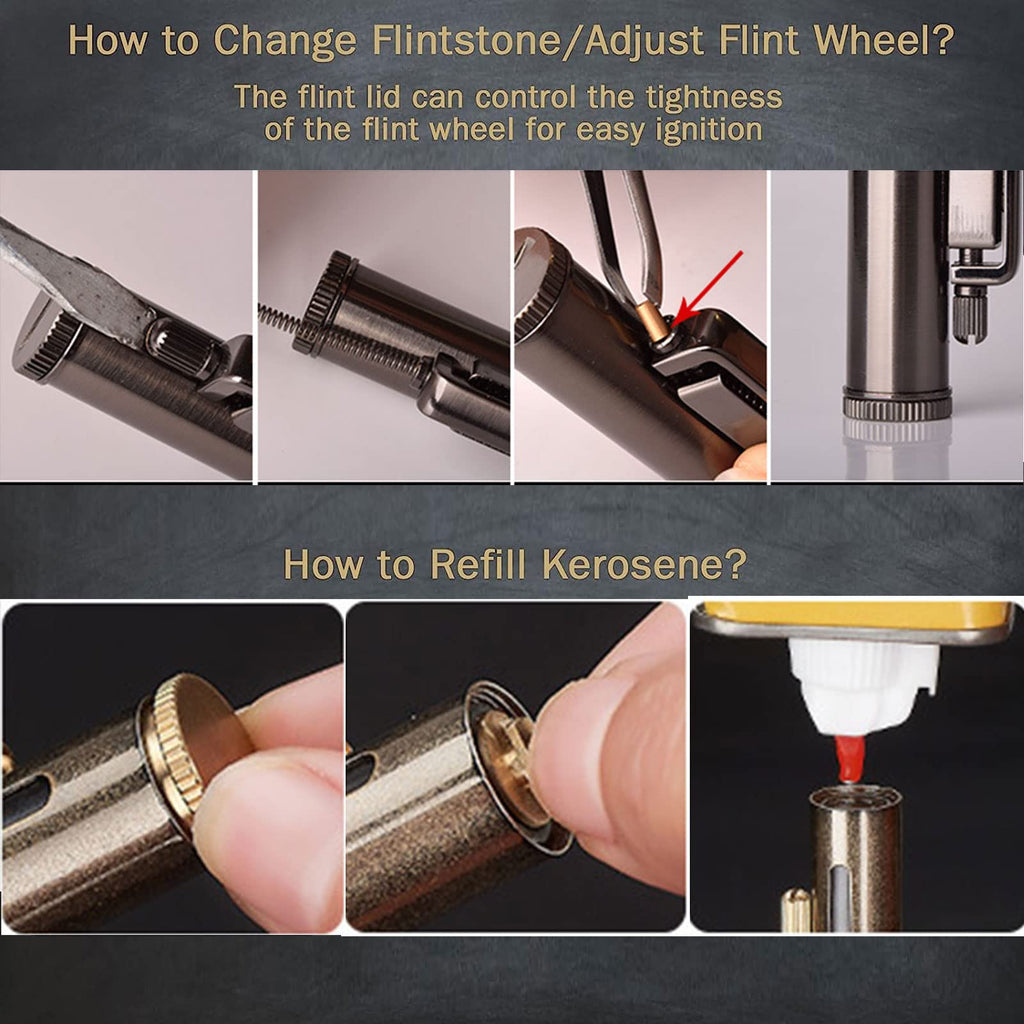 How to Change Flintstone/Adjust Flint Wheel?

The flint lid can control the tightness of the flint wheel for easy ignition

How to Refill Kerosene?