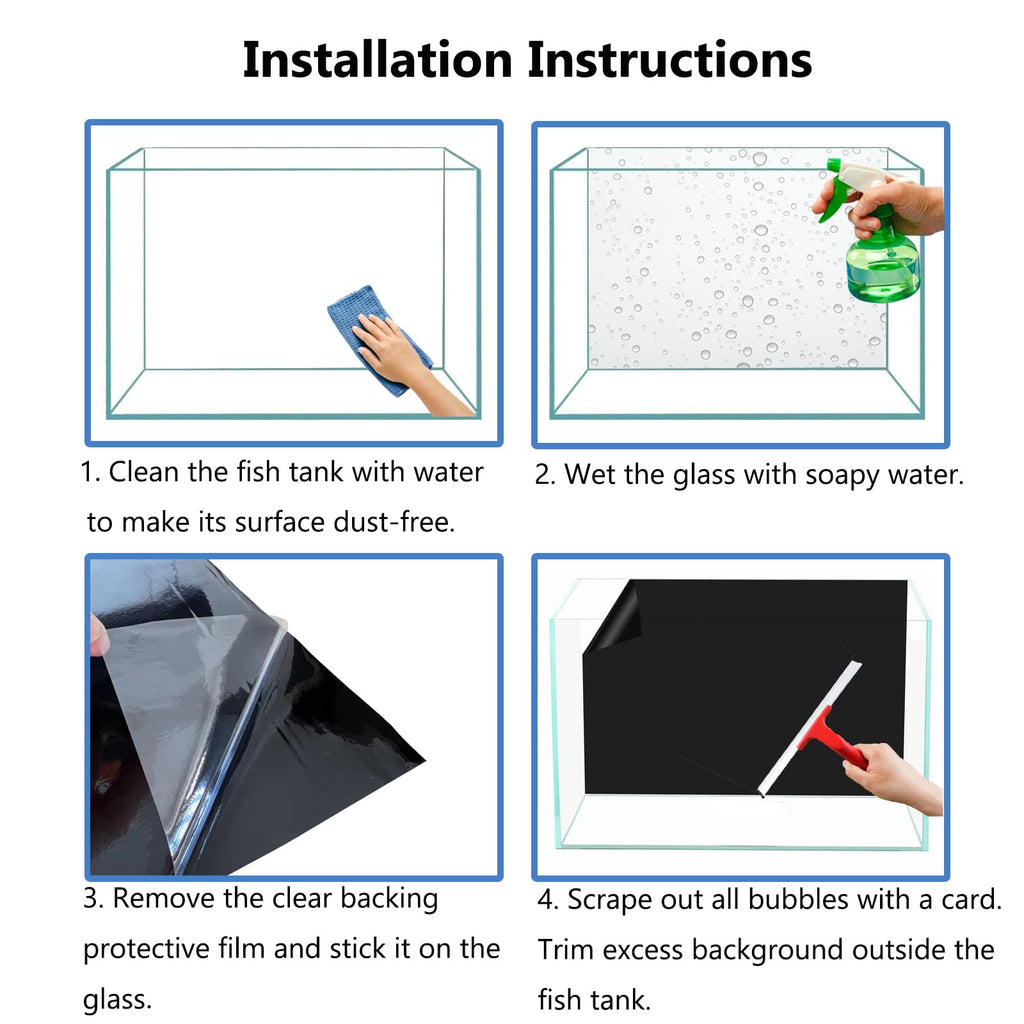 Installation Instructions

1. Clean the fish tank with water to make its surface dust-free.

2. Wet the glass with soapy water.

3. Remove the clear backing protective film and stick it on the glass.

4. Scrape out all bubbles with a card. Trim excess background outside the fish tank.