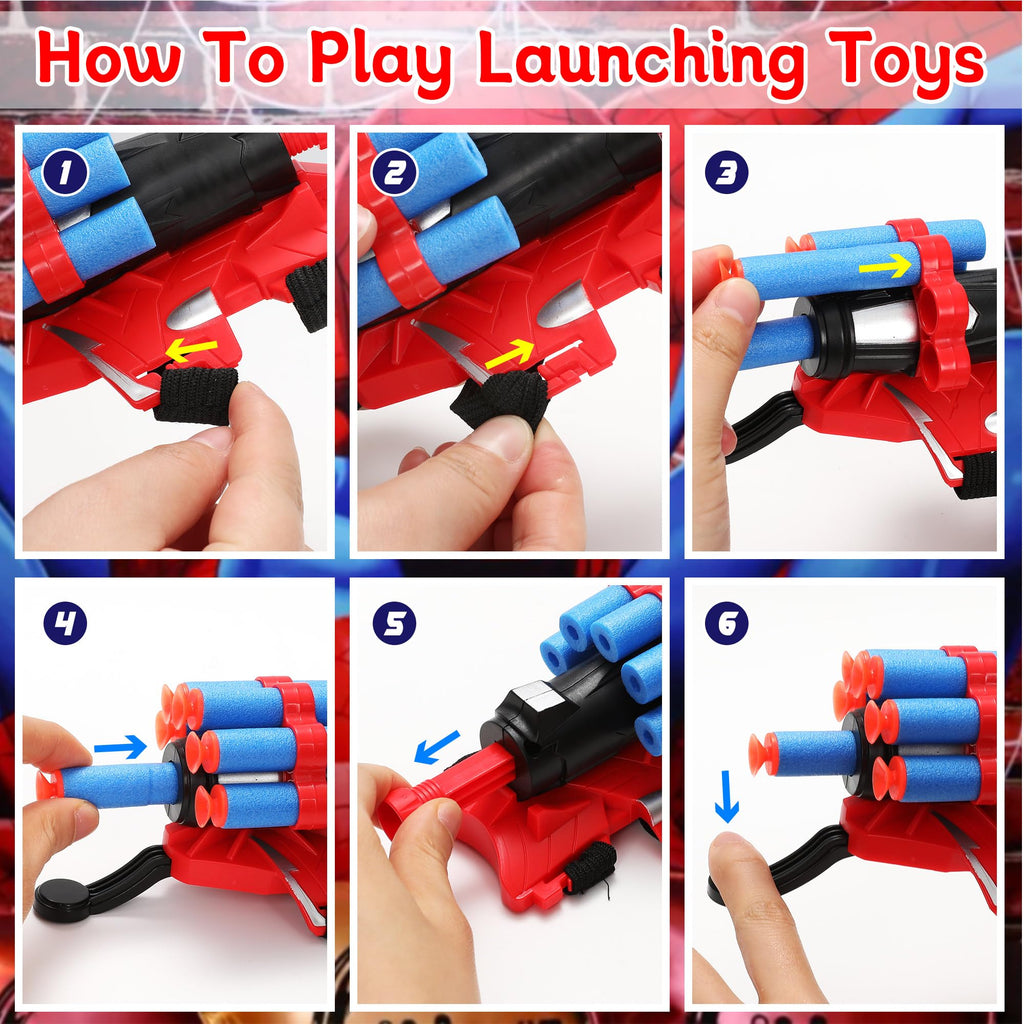 How To Play Launching Toys

1

2

3

4

5

6