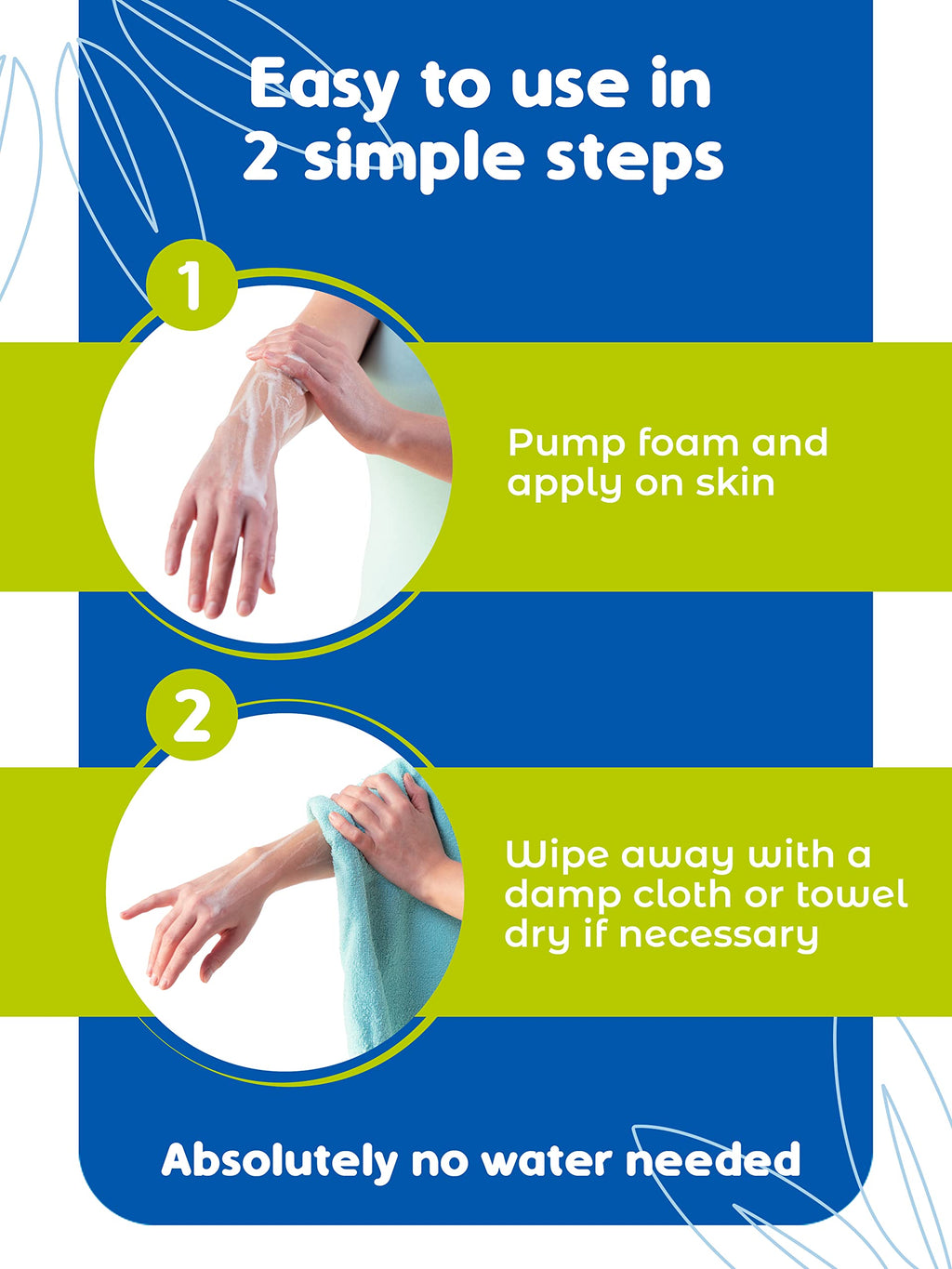 Easy to use in 2 simple steps

1

Pump foam and apply on skin

2

Wipe away with a damp cloth or towel dry if necessary

Absolutely no water needed