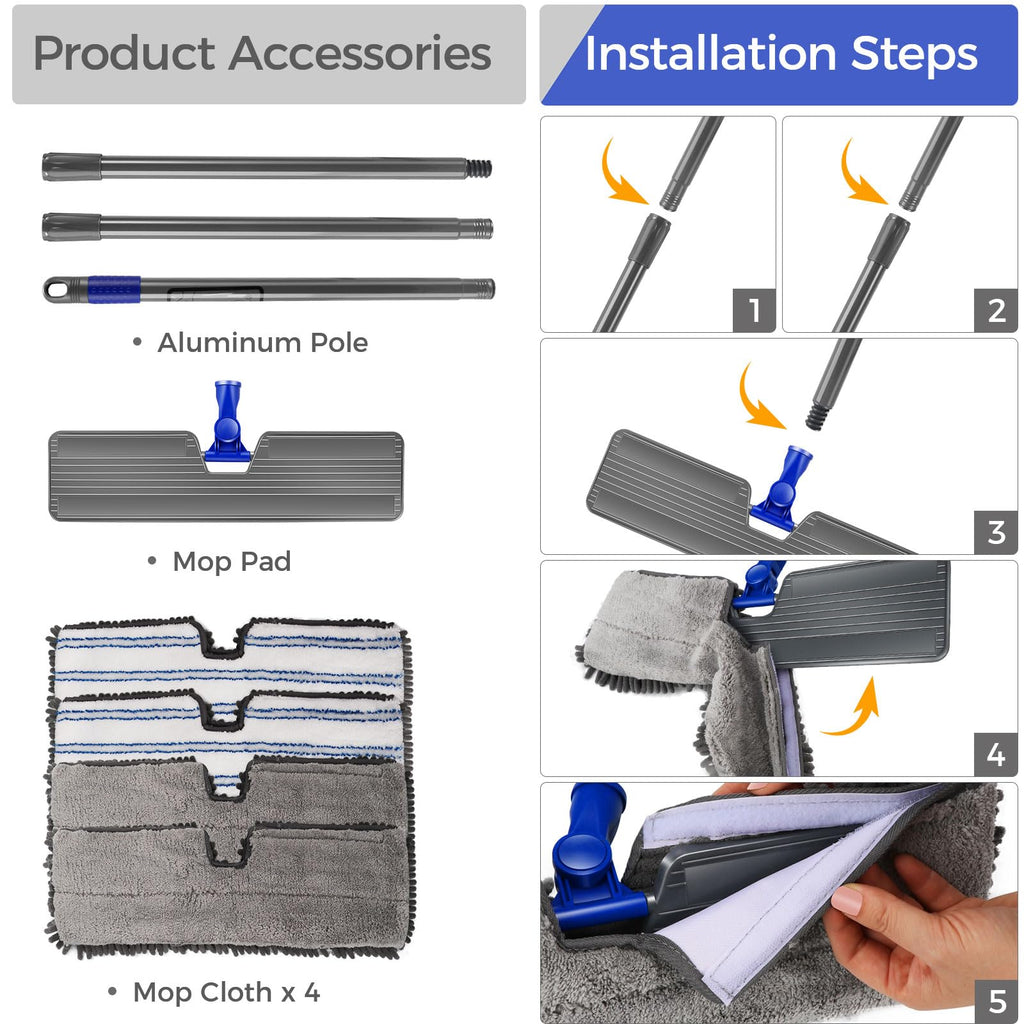 Product Accessories

• Aluminum Pole

• Mop Pad

• Mop Cloth x 4

Installation Steps

1

2

3

4

5