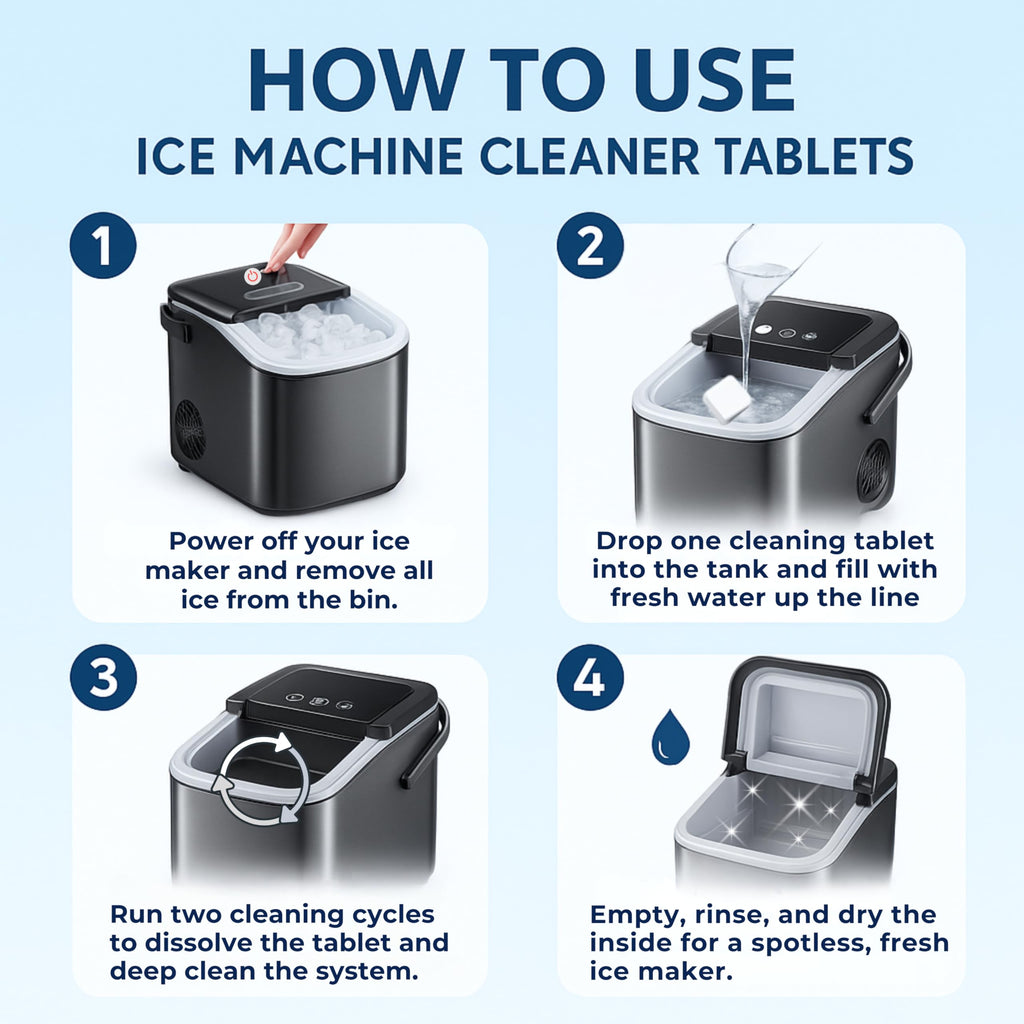 HOW TO USE
ICE MACHINE CLEANER TABLETS

1

Power off your ice maker and remove all ice from the bin.

2

Drop one cleaning tablet into the tank and fill with fresh water up the line

3

Run two cleaning cycles to dissolve the tablet and deep clean the system.

4

Empty, rinse, and dry the inside for a spotless, fresh ice maker.