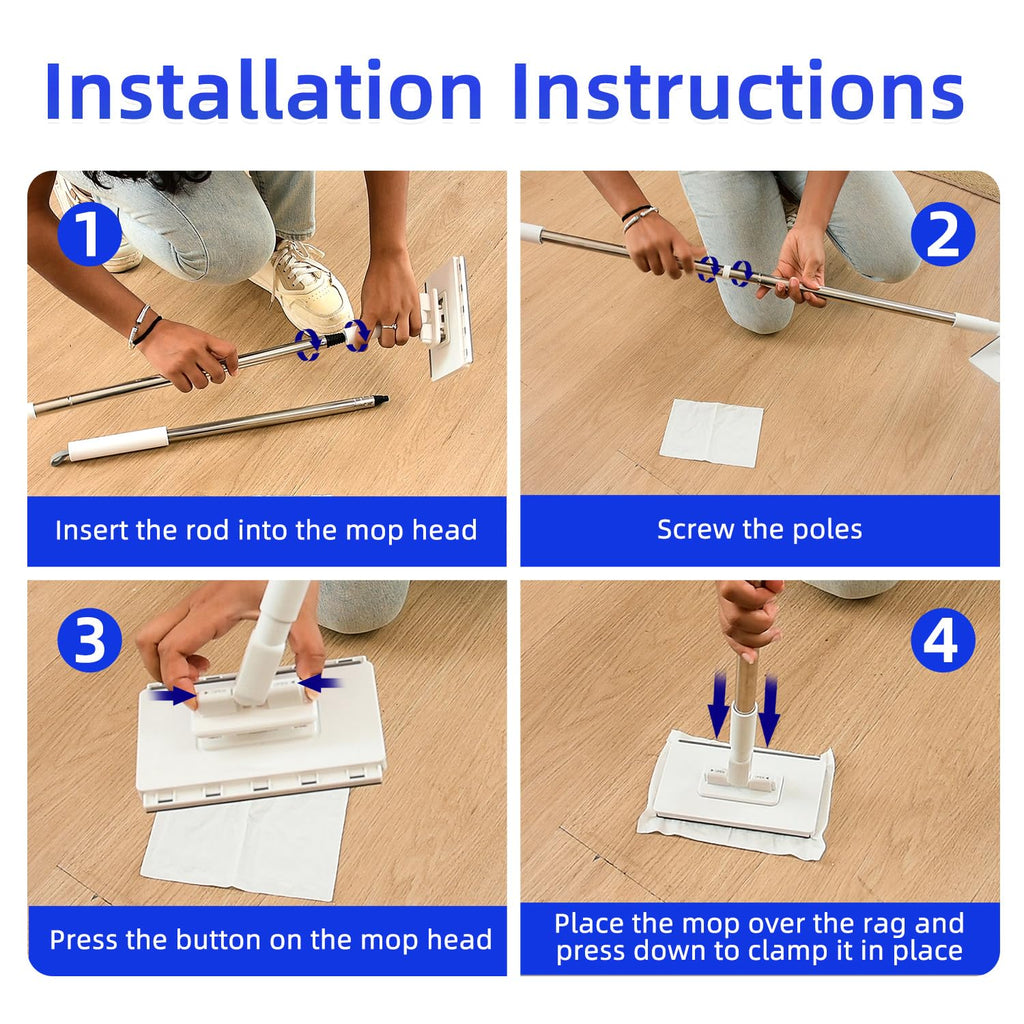 Installation Instructions

1

Insert the rod into the mop head

2

Screw the poles

3

Press the button on the mop head

4

Place the mop over the rag and press down to clamp it in place