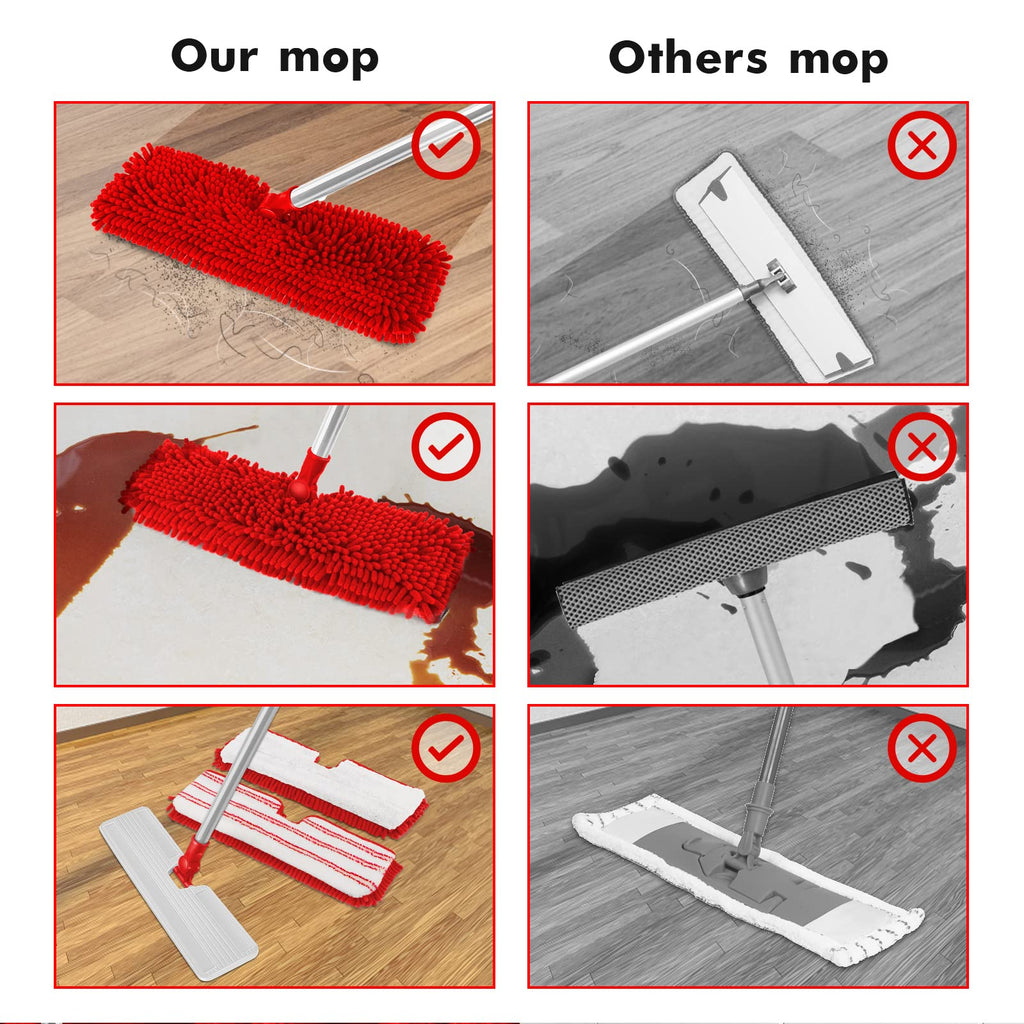 Our mop

Others mop